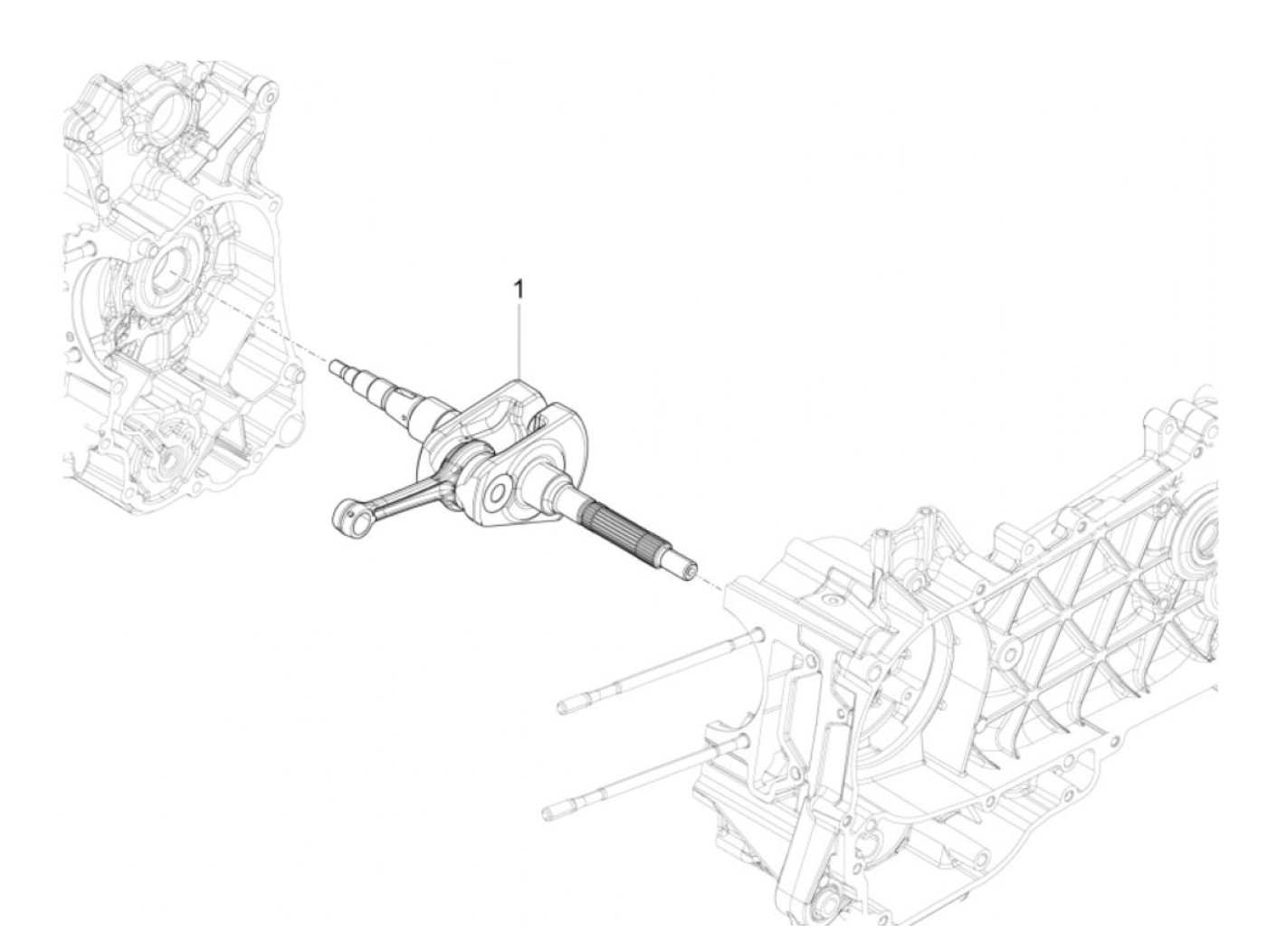 1