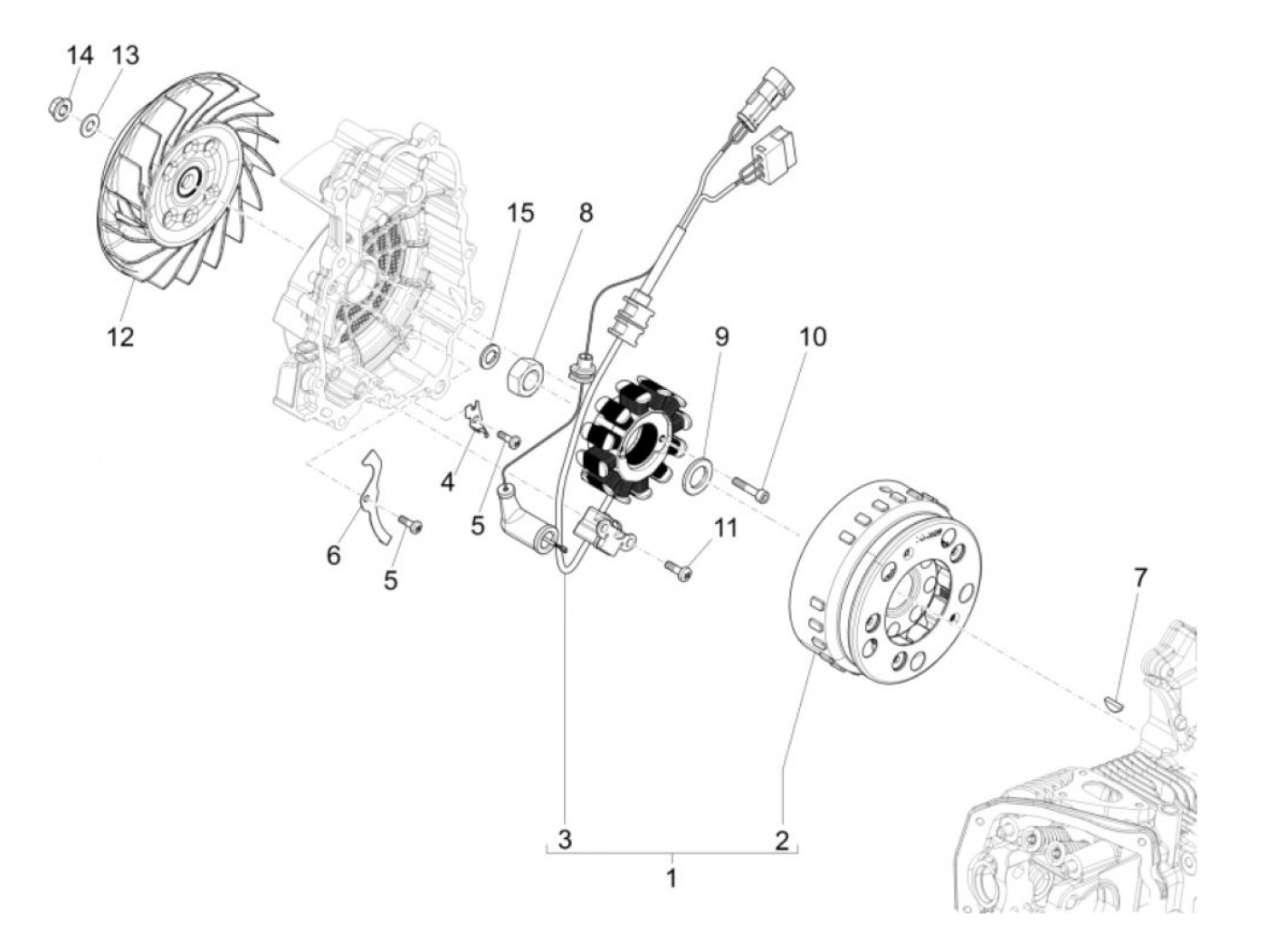 14
13
15
8
12
9
10
4
5
6
5
11
7
3
2
1