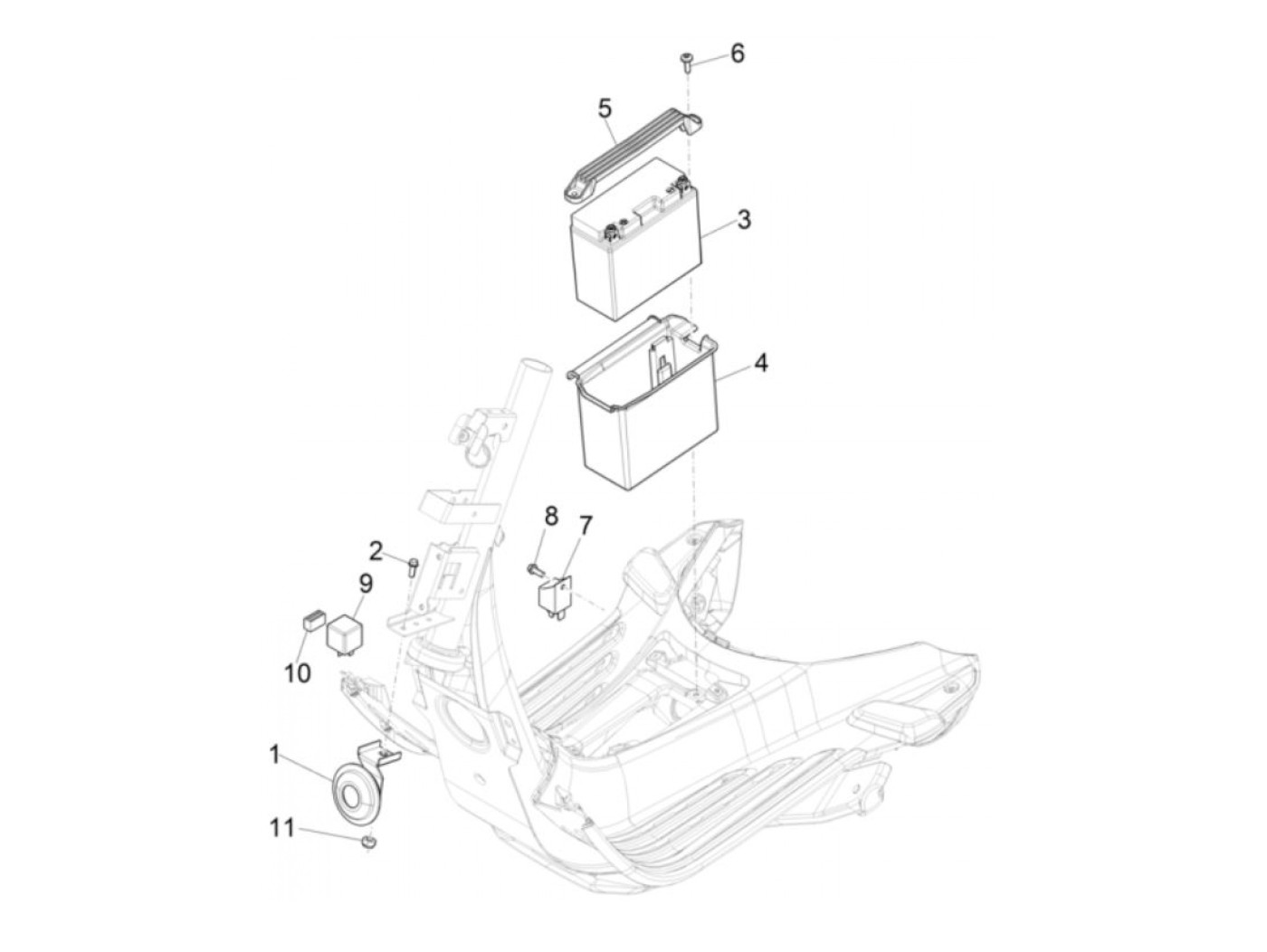 6
5
3
4
8
7
2
9
10
1
11