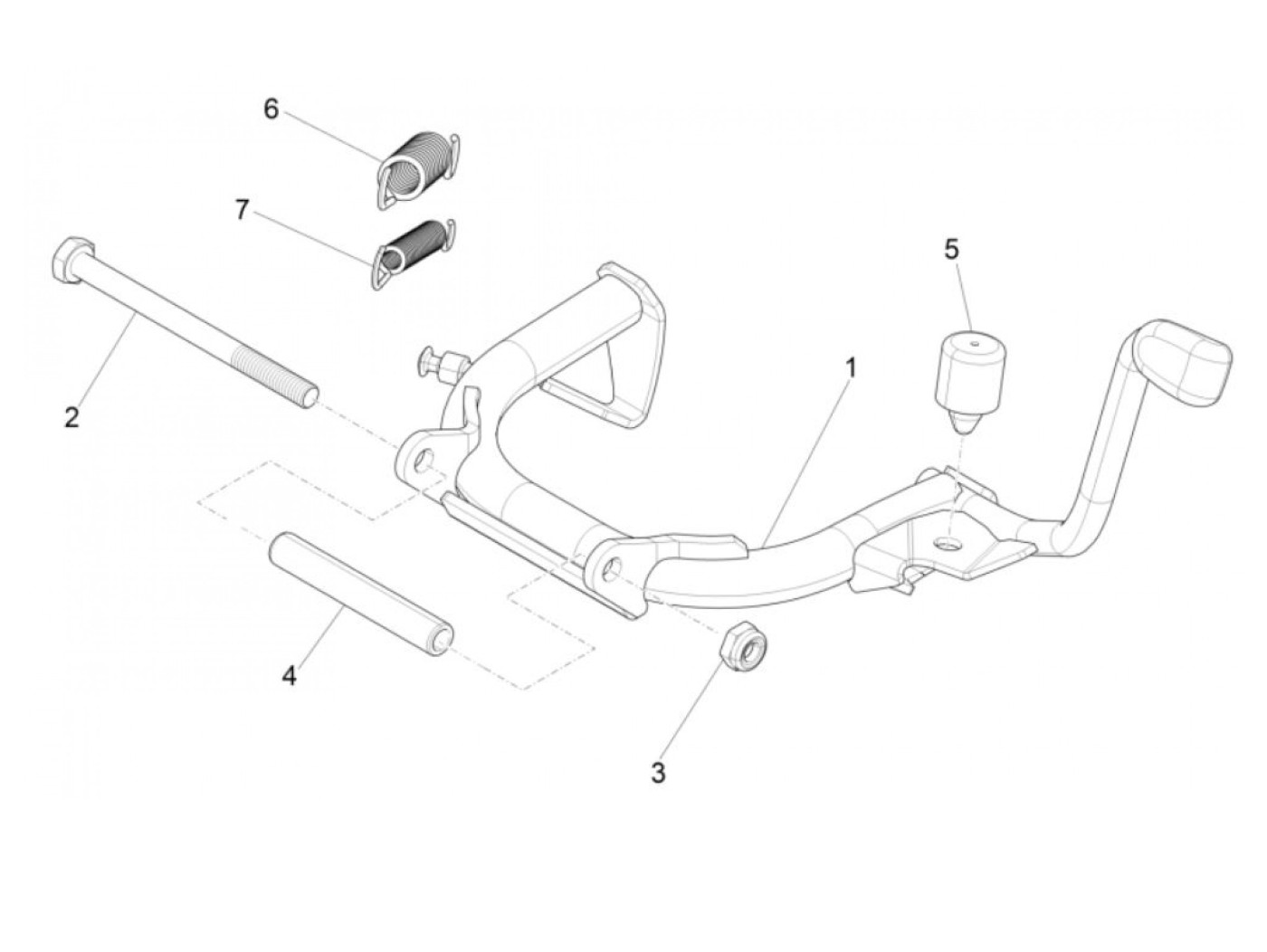 6
7
5
1
2
4
3