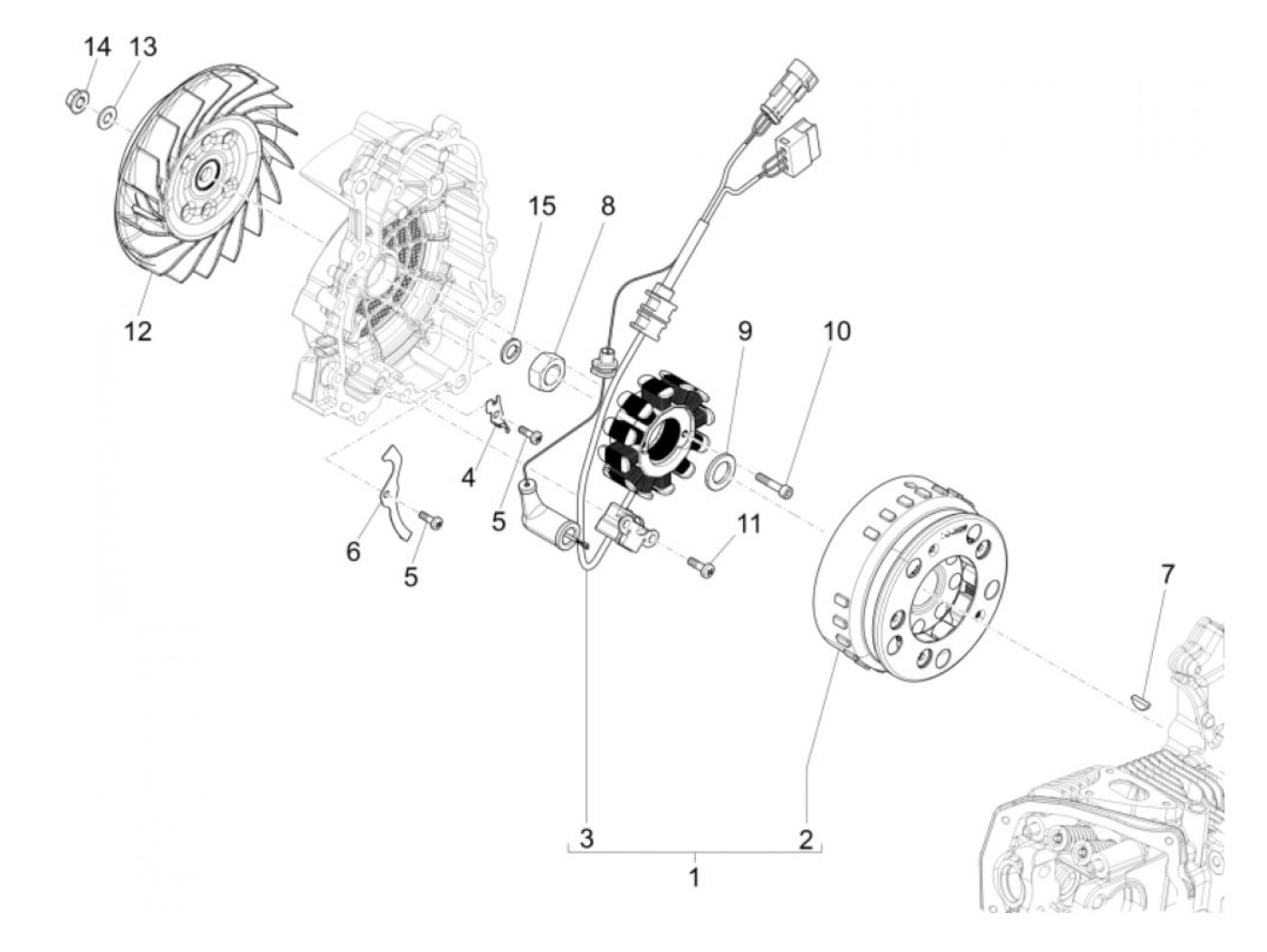 14 13

12

15 8

9 10

4

5

6 5

11

7

3 2

1