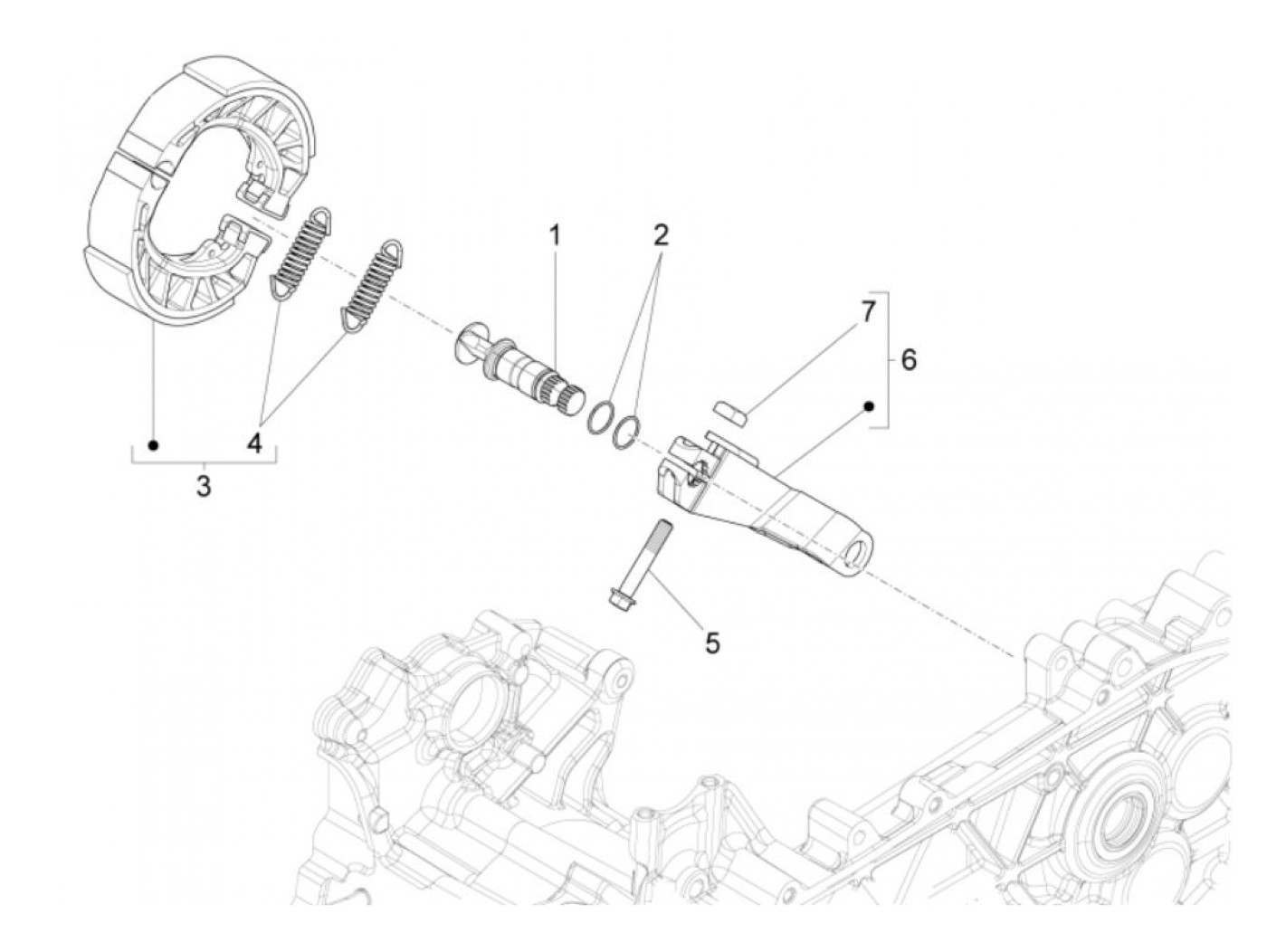 1
2
7
6
4
3
5