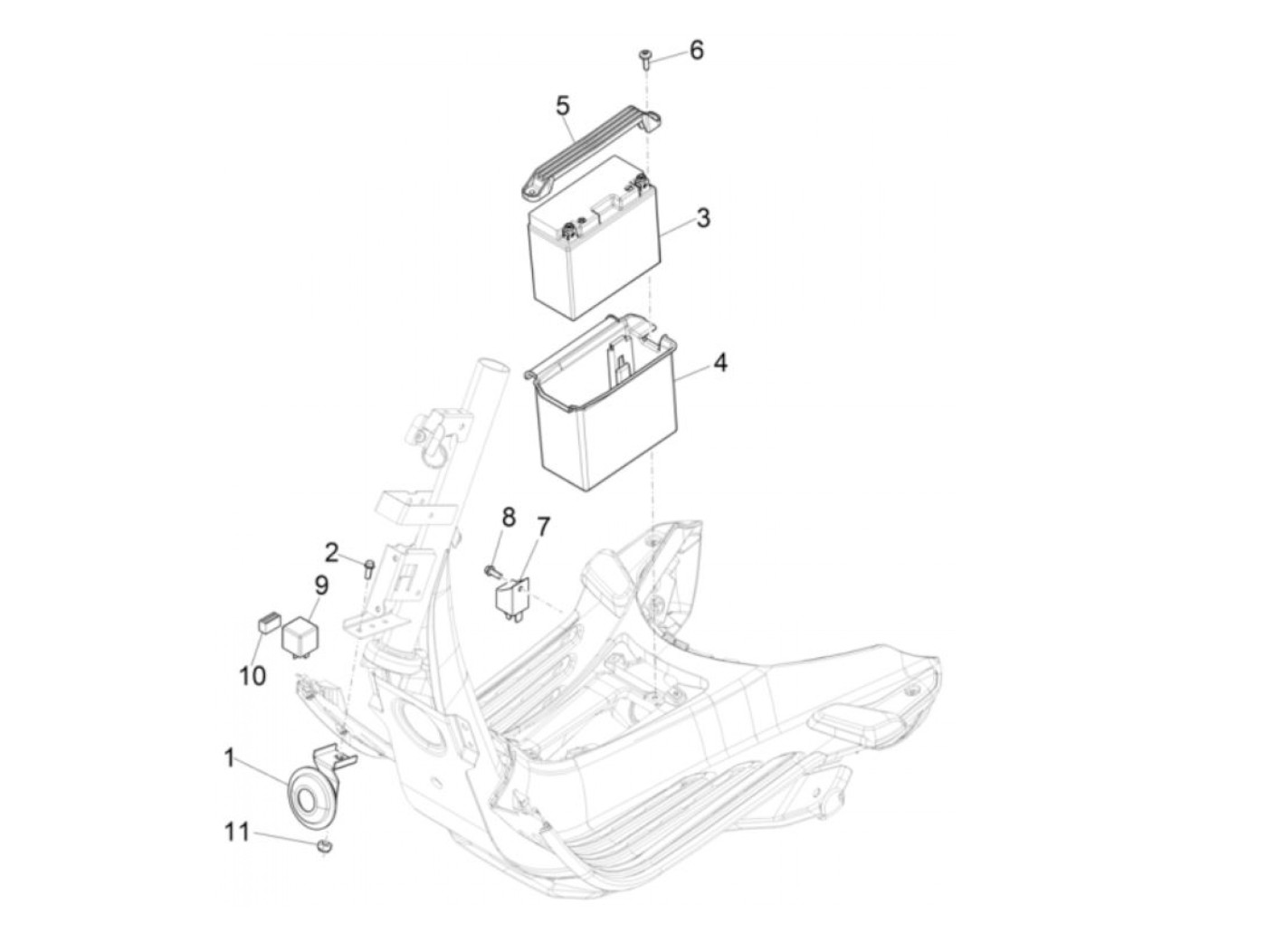 6
5
3
4
8
7
2
9
10
1
11