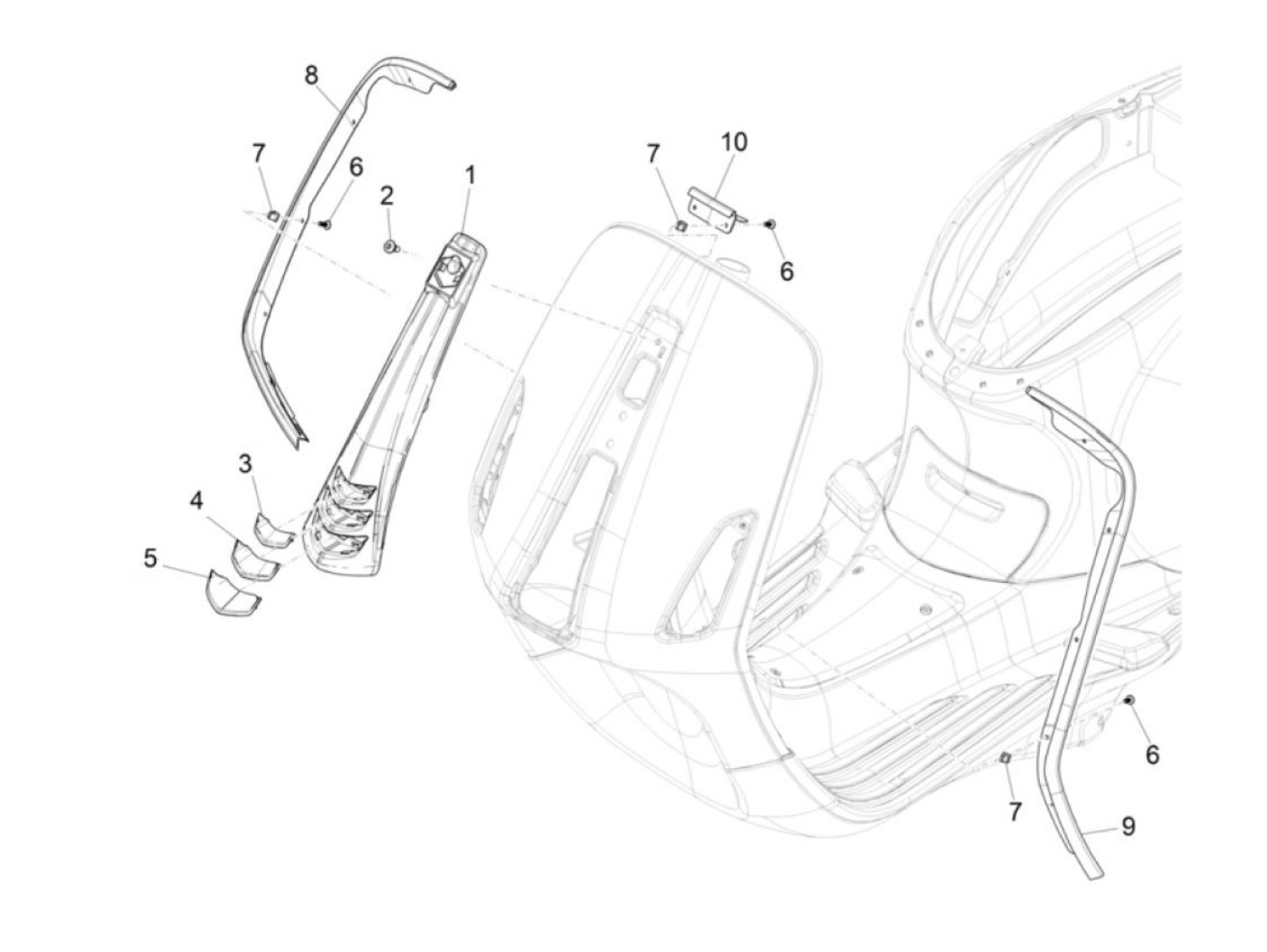 8
7
6
2
1
7
10
6
3
4
5
6
7
9