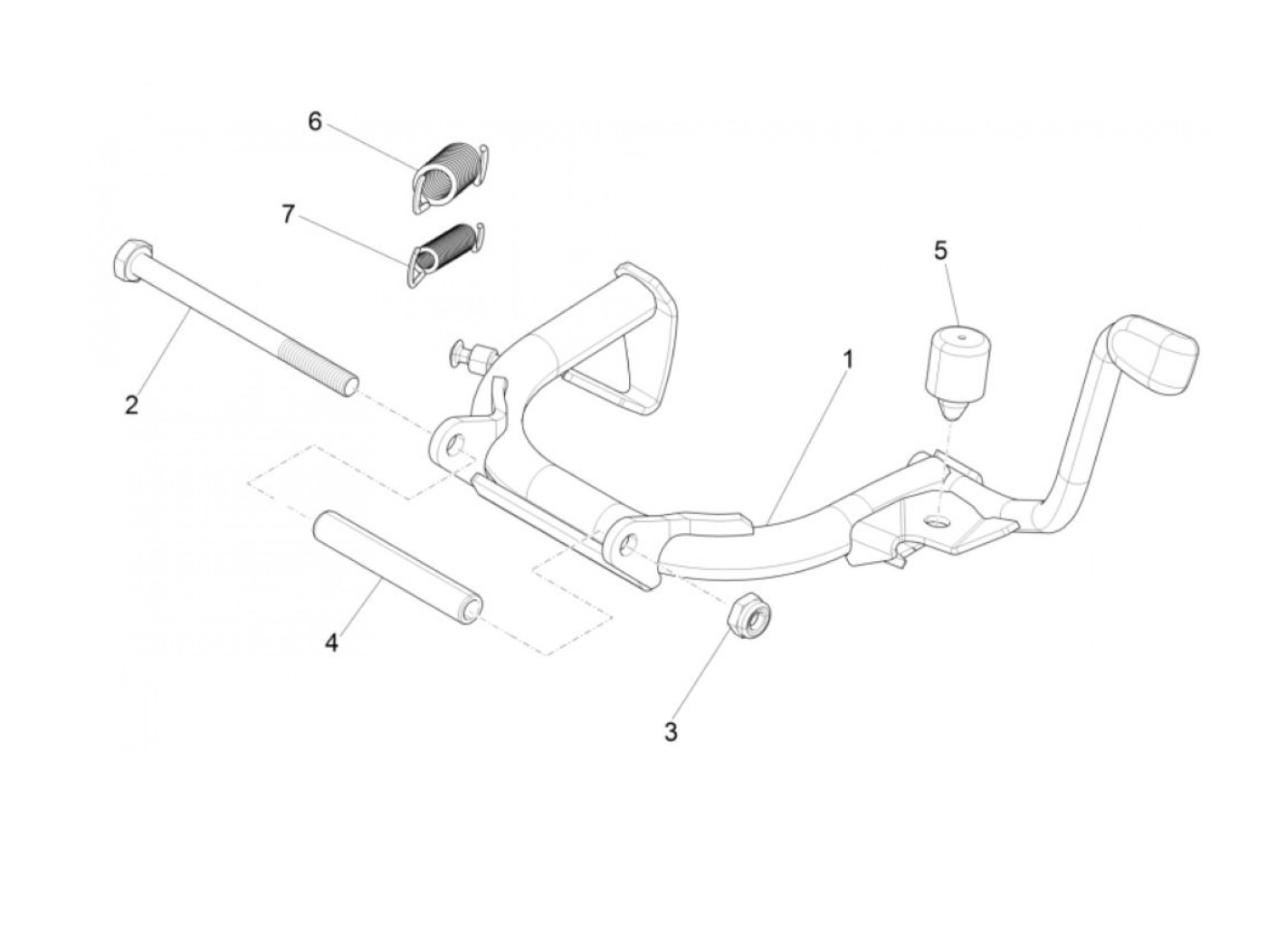 6
7
5
1
2
4
3