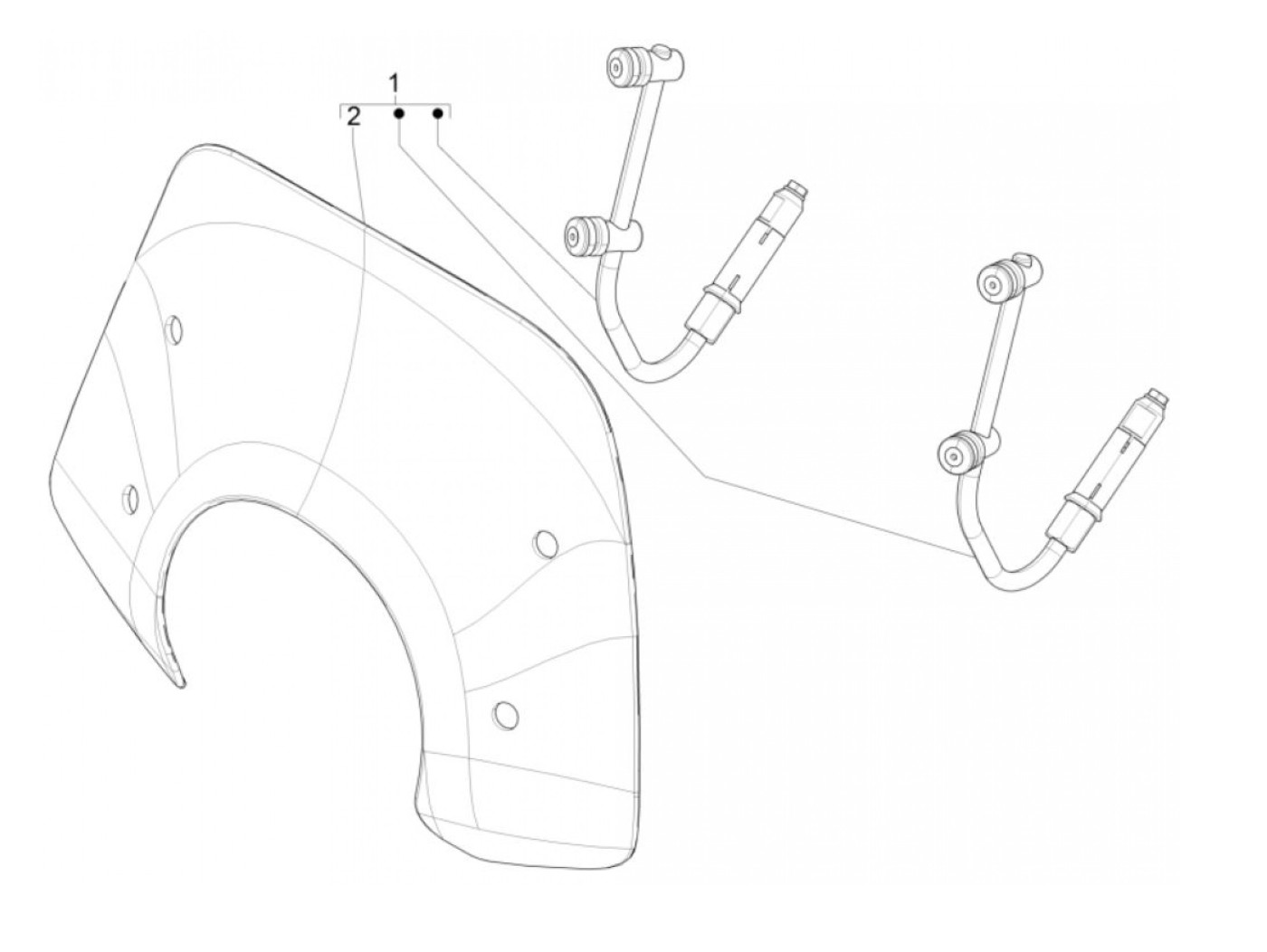 1
2