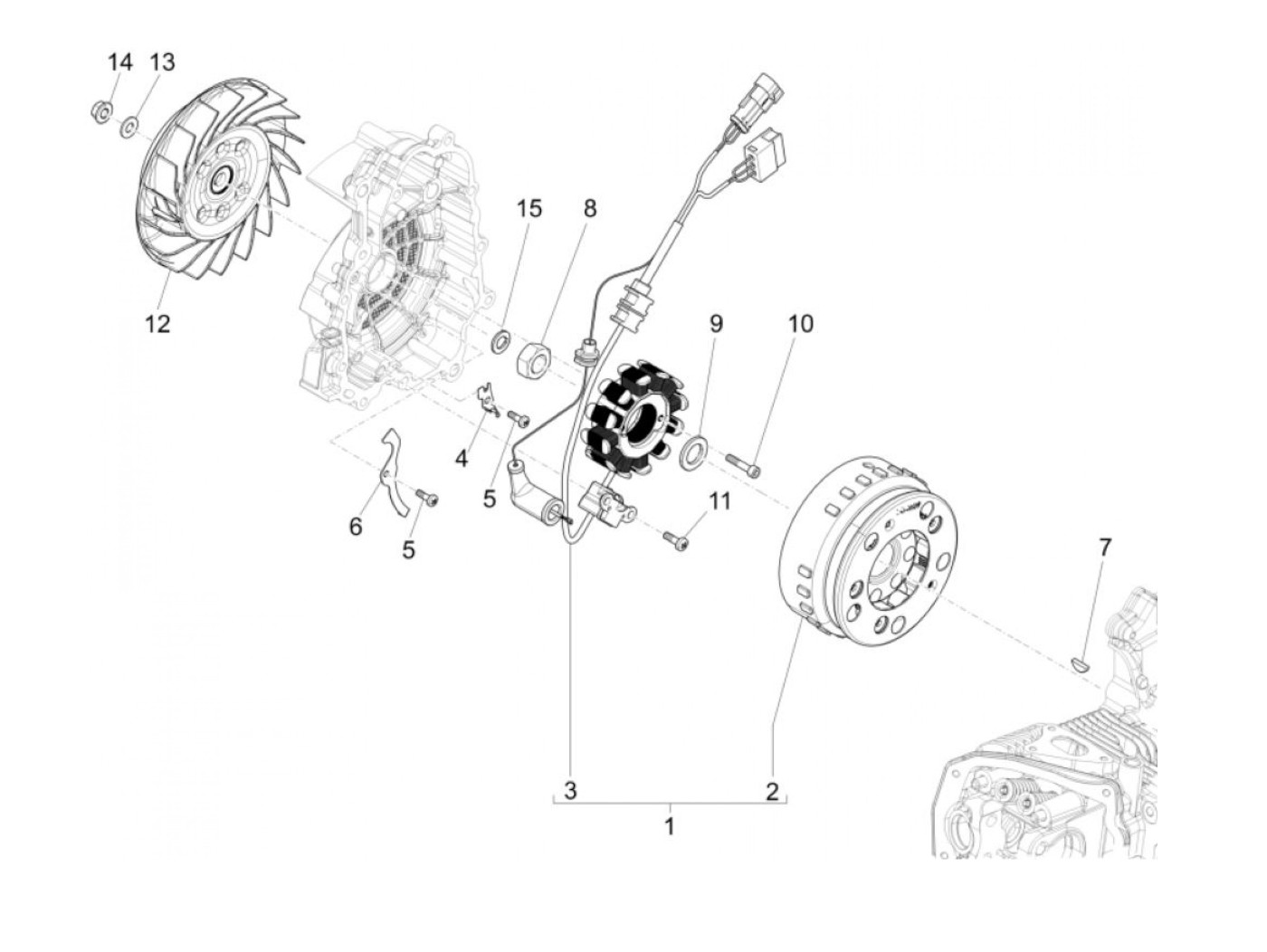 14 13
15 8
12
9 10
4
5
6 5
11
7
3 2
1