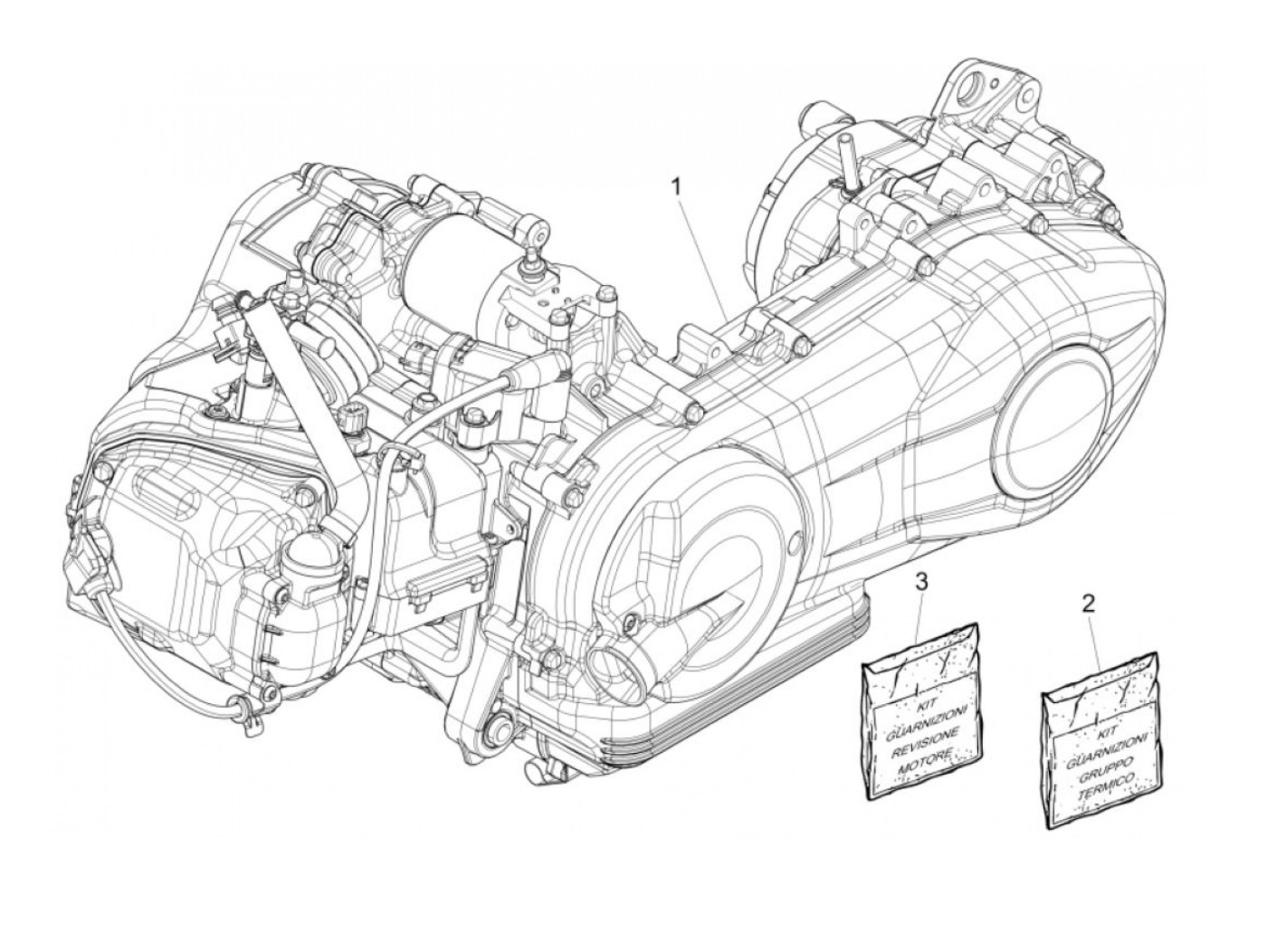 1

3

KIT
GUARNIZIONI
REVISIONE
MOTORE

2

KIT
GUARNIZIONI
GRUPPO
TERMICO