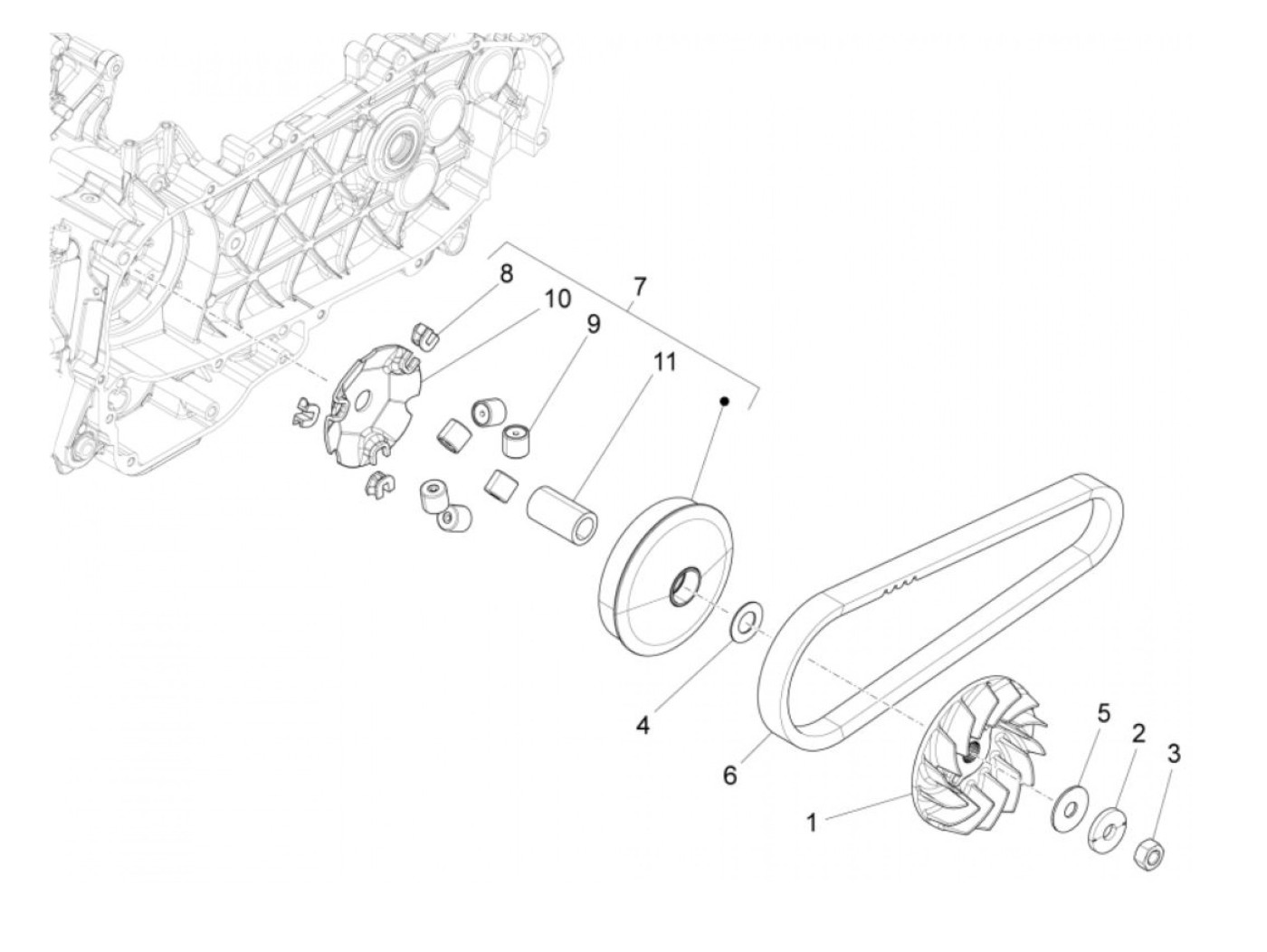 8
10
7
9
11
4
6
5
2
3
1