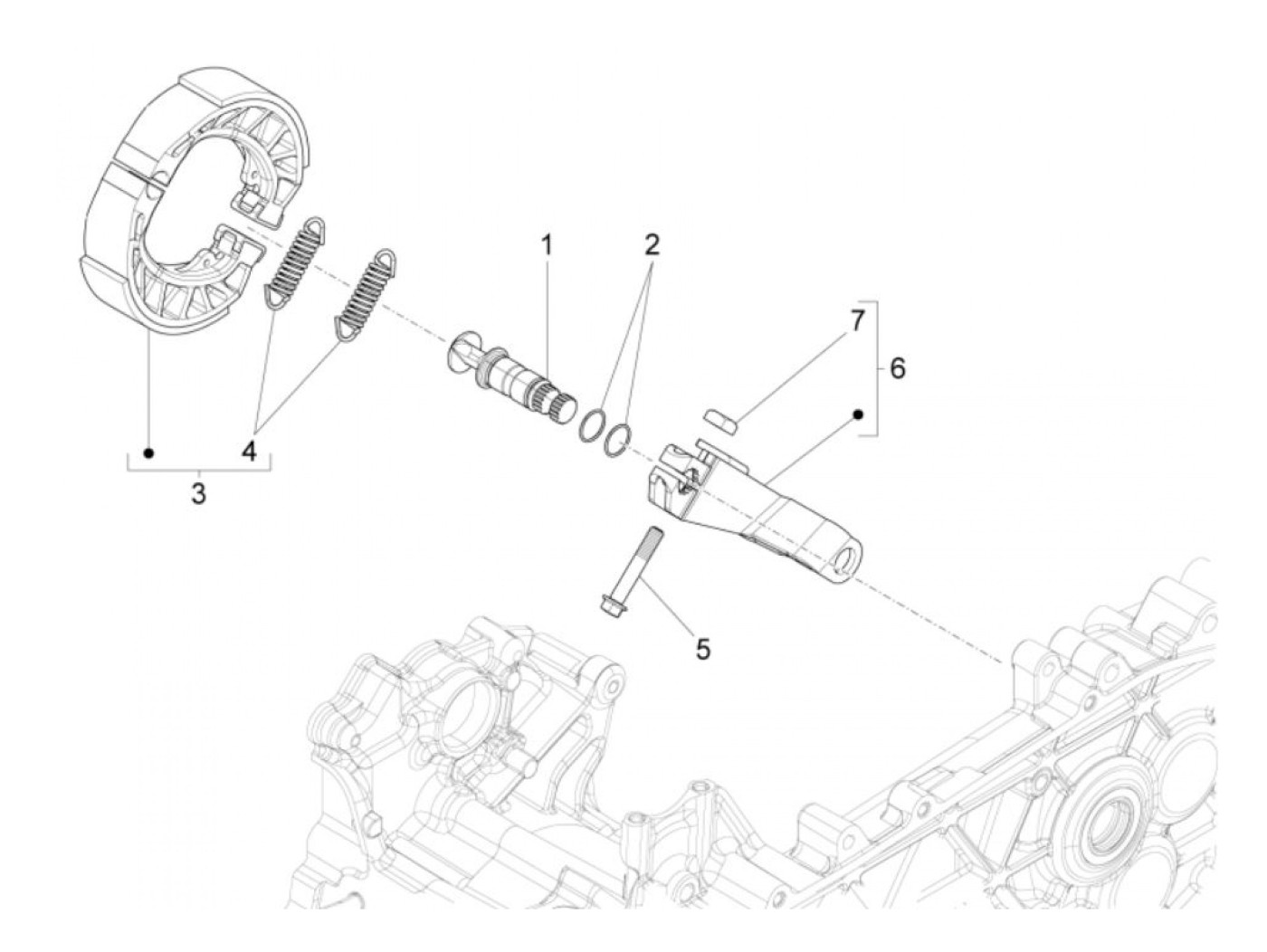 1
2
7
6
4
3
5