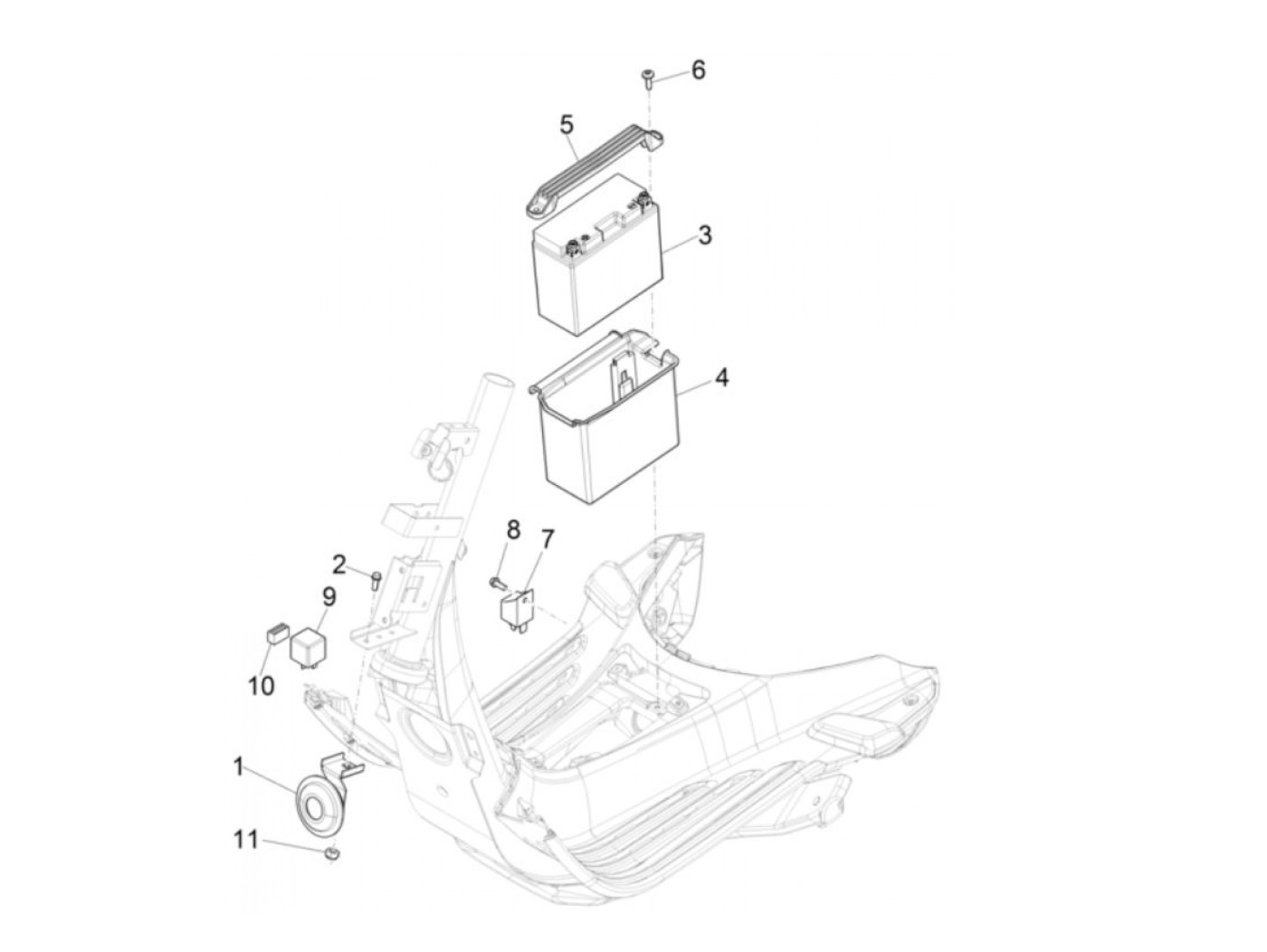 6
5
3
4
8
7
2
9
10
1
11