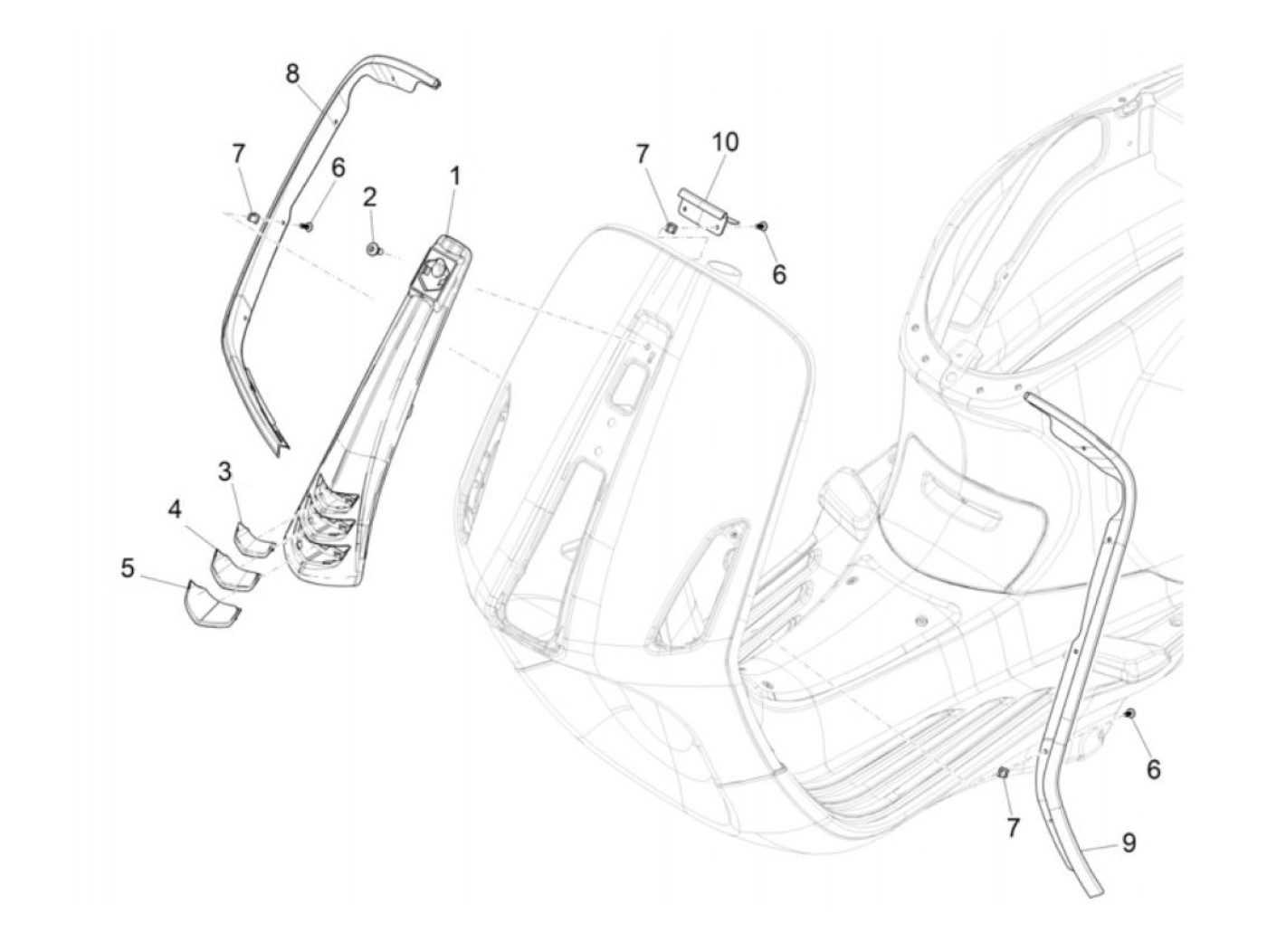 8
7
6
2
1
7
10
6
3
4
5
6
7
9