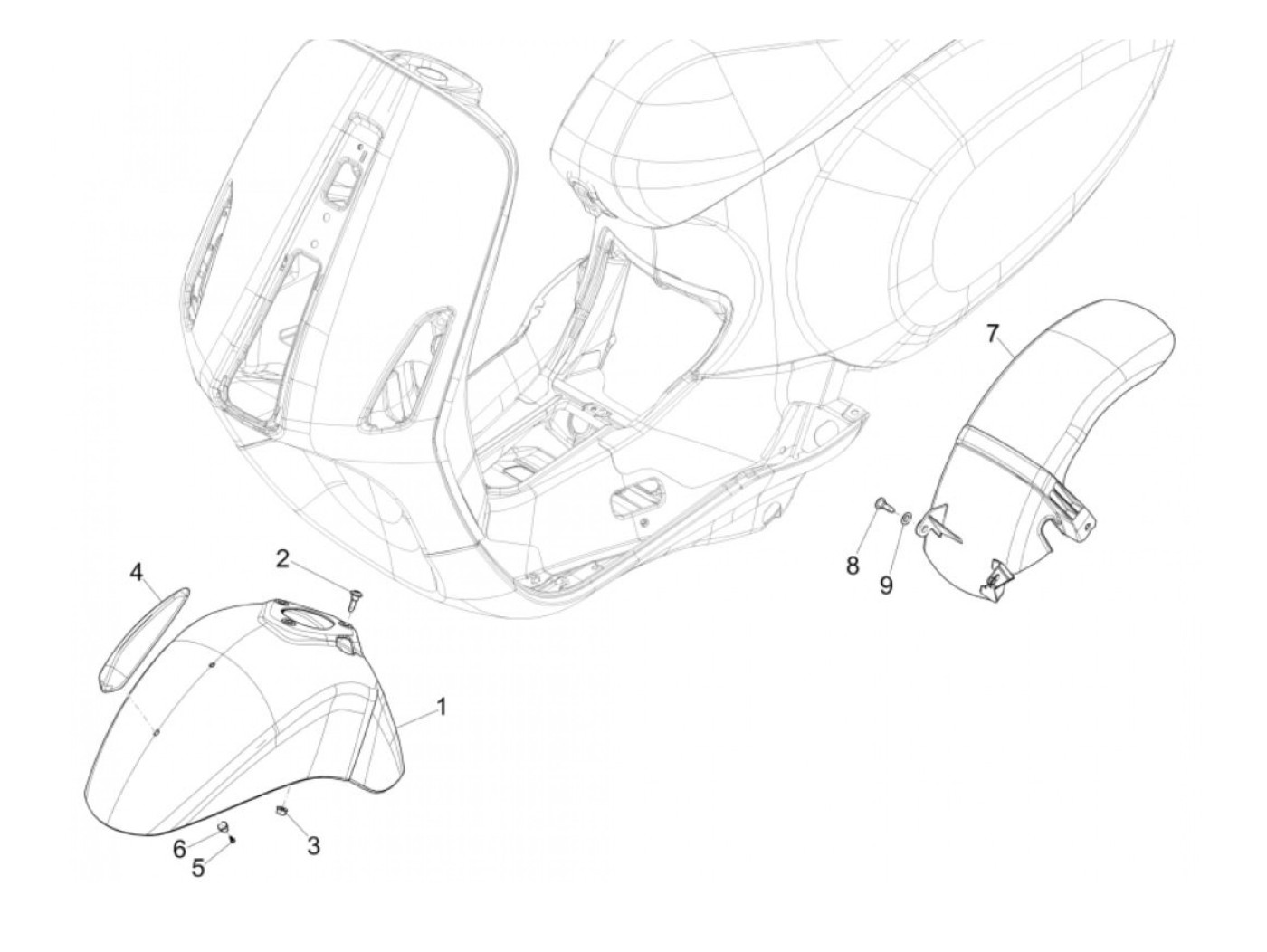 7

8
9

4
2

1

6
5
3