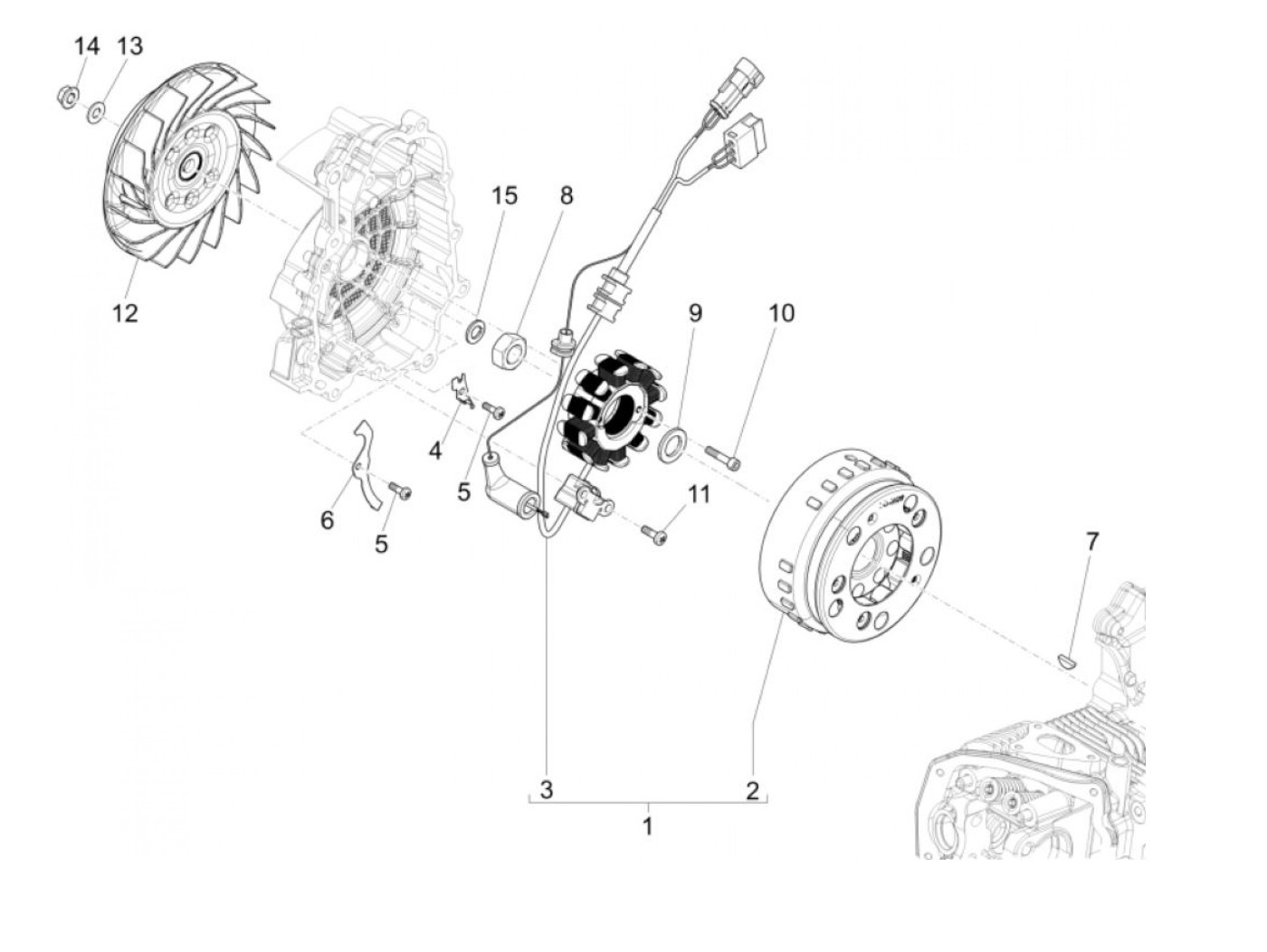 14 13
15 8
12
9 10
4
5
6
5
11
7
3 2
1