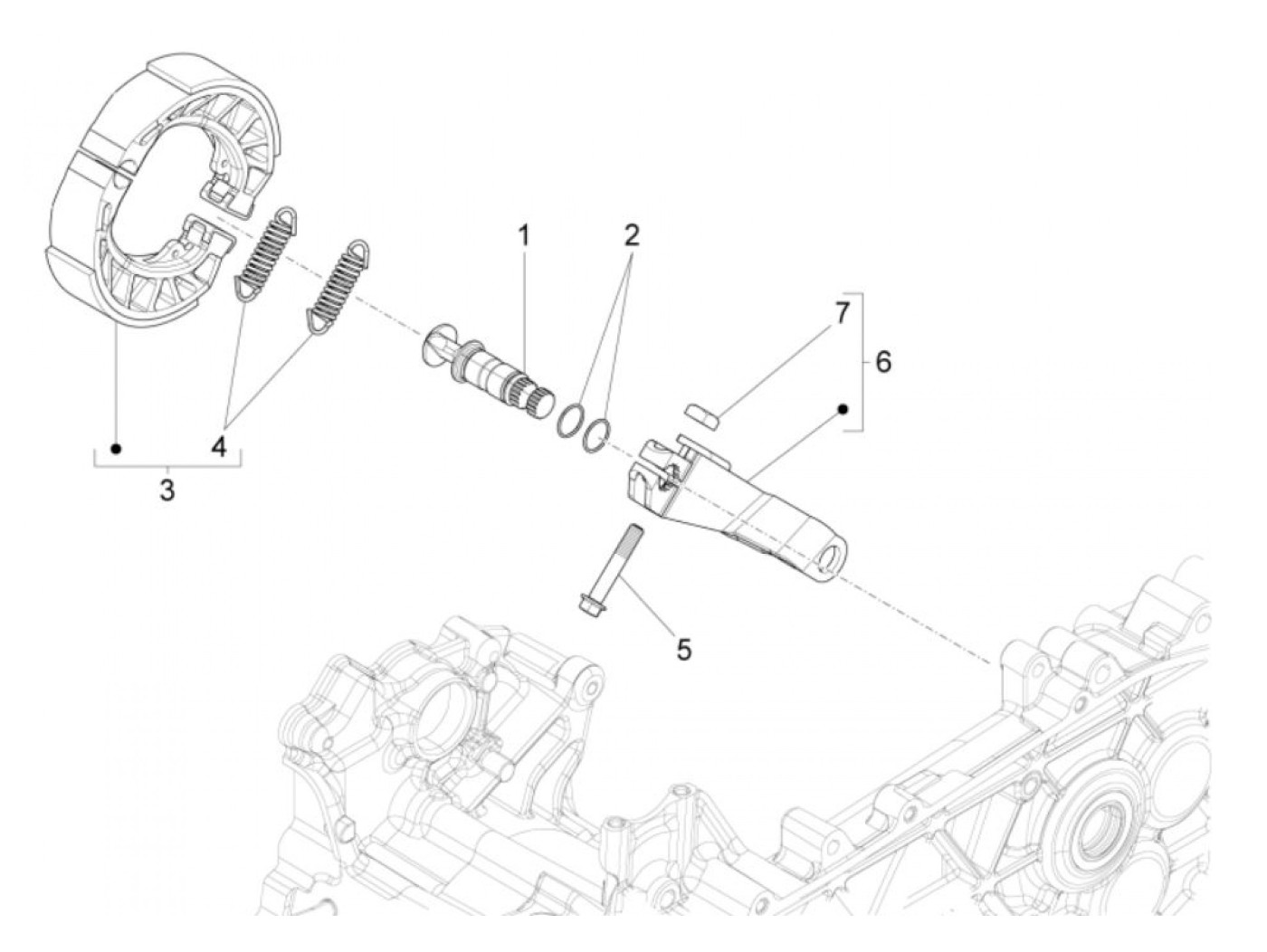 1
2
7
6
4
3
5