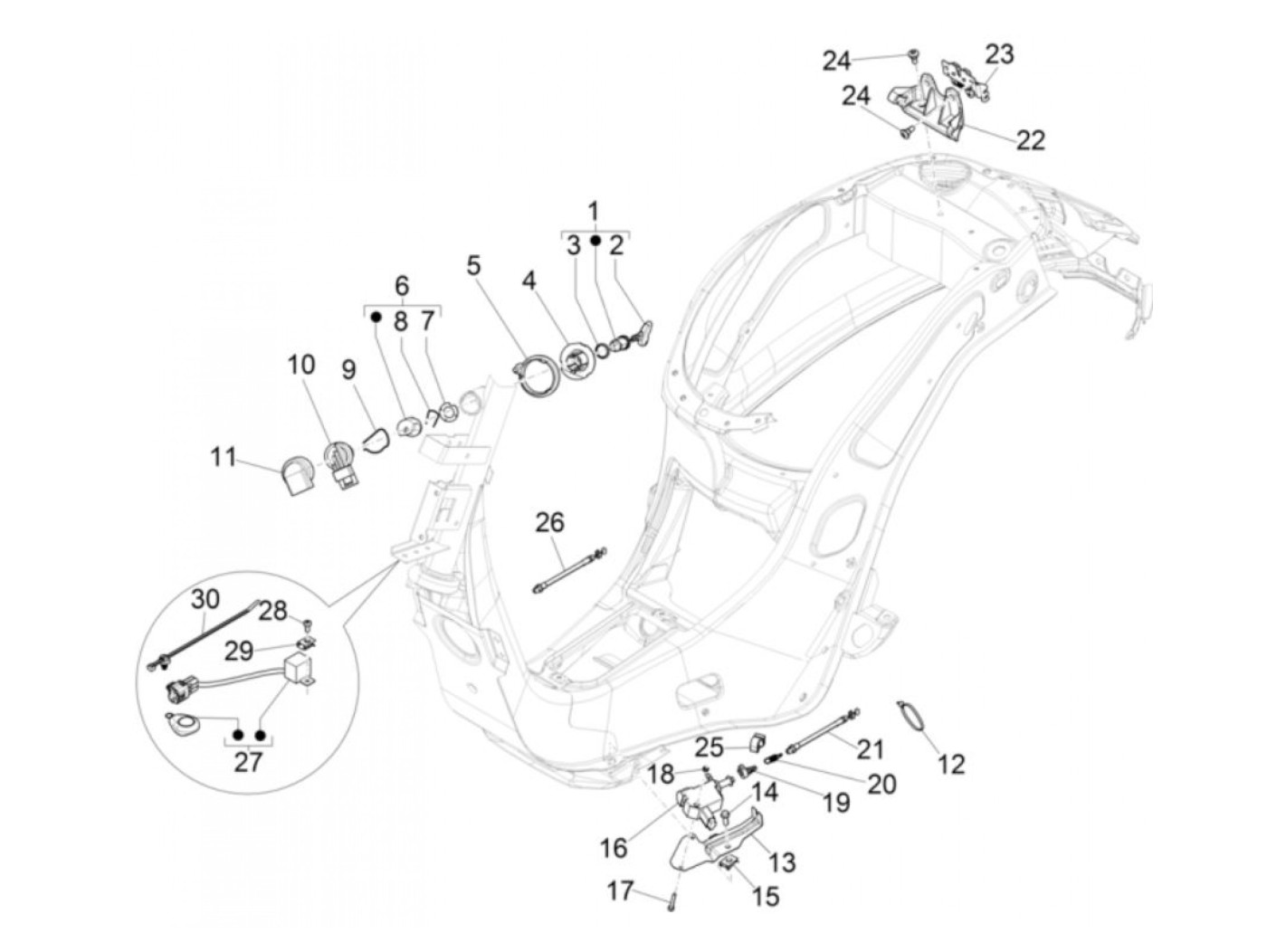 24
23
24
22
1
3
2
5
4
6
8
7
10
9
11
26
30
28
29
27
25
21
12
18
20
19
14
16
13
17
15