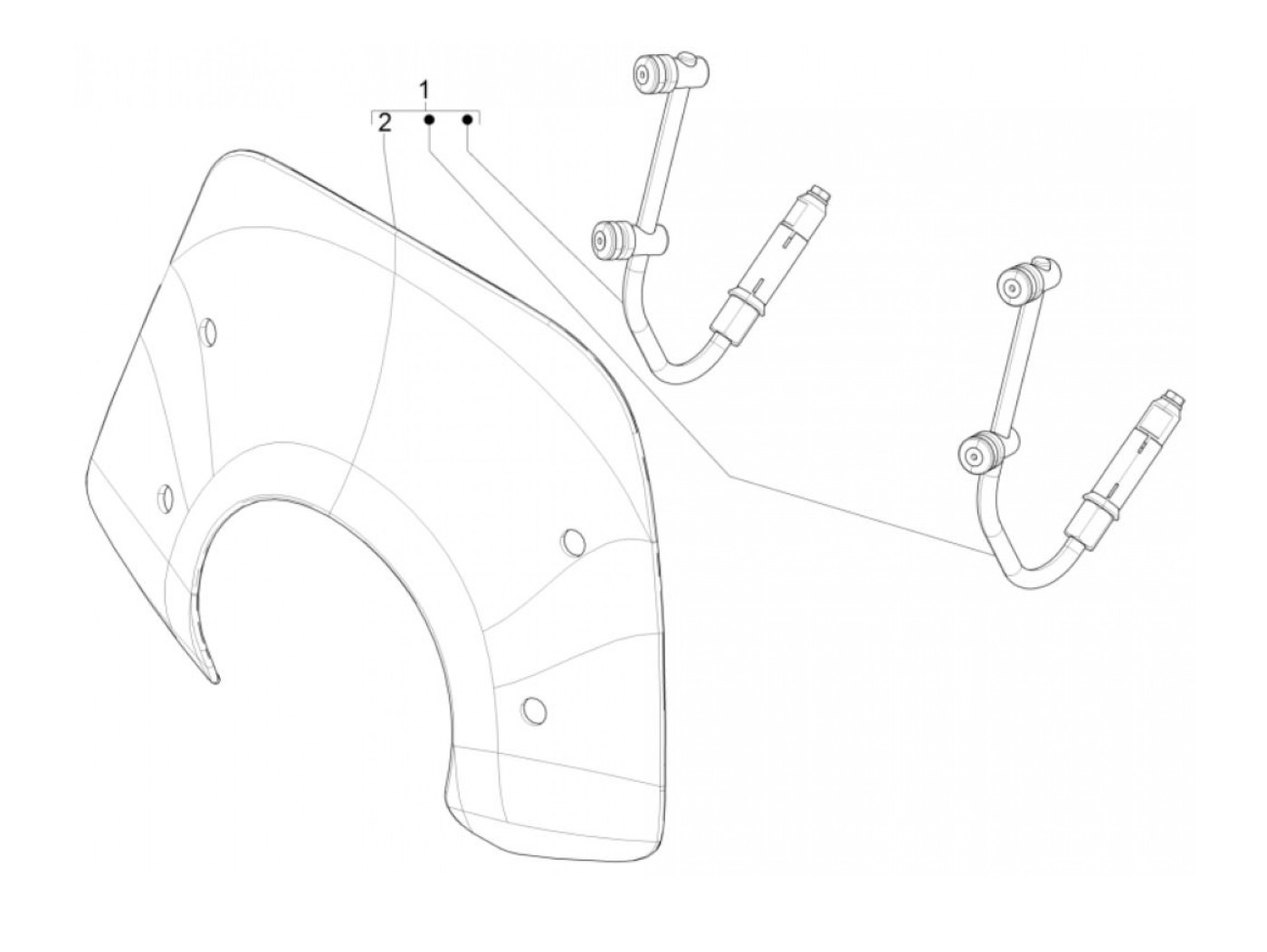 1
2