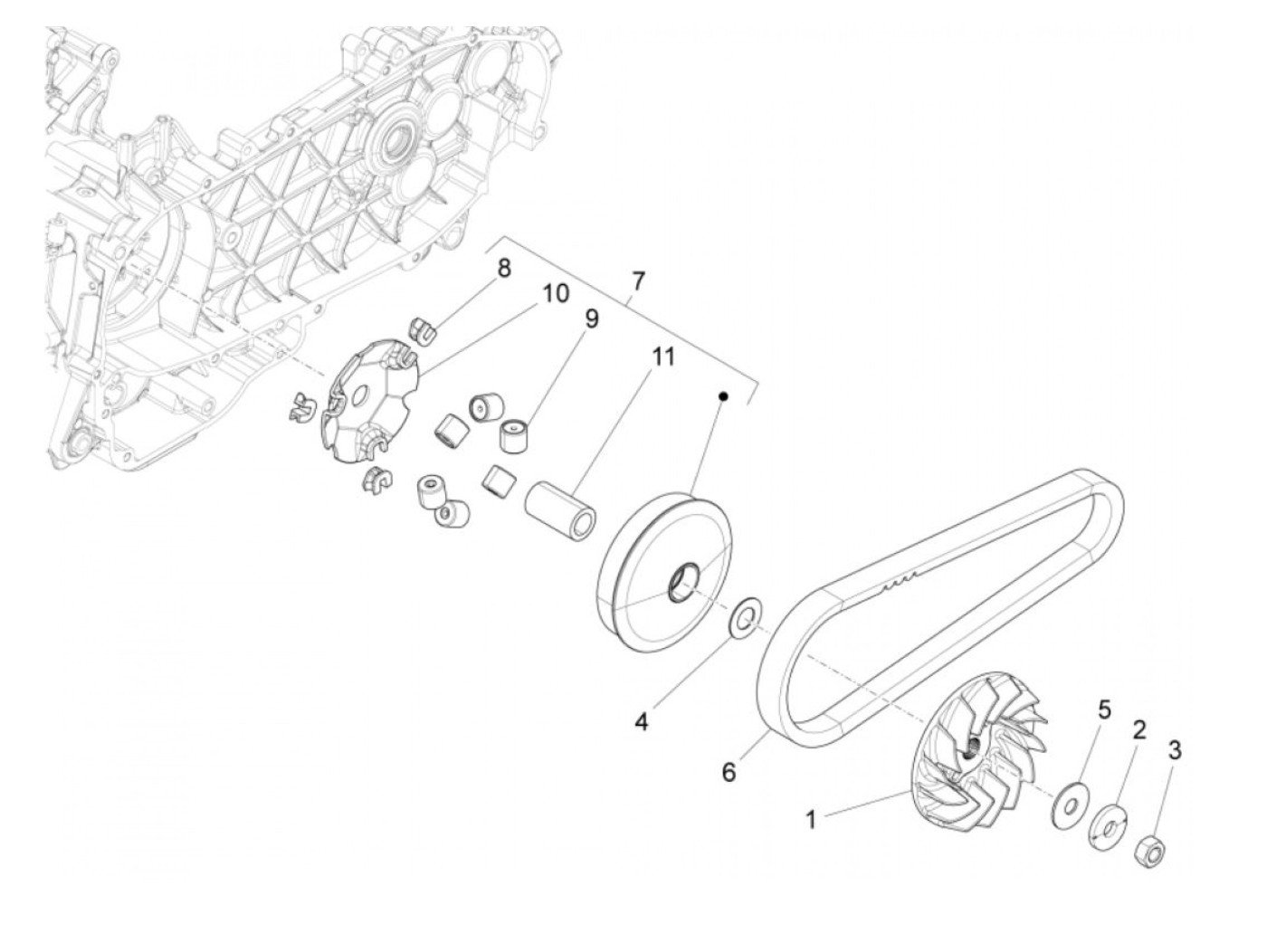 8
10
7
9
11
4
6
5
2
3
1