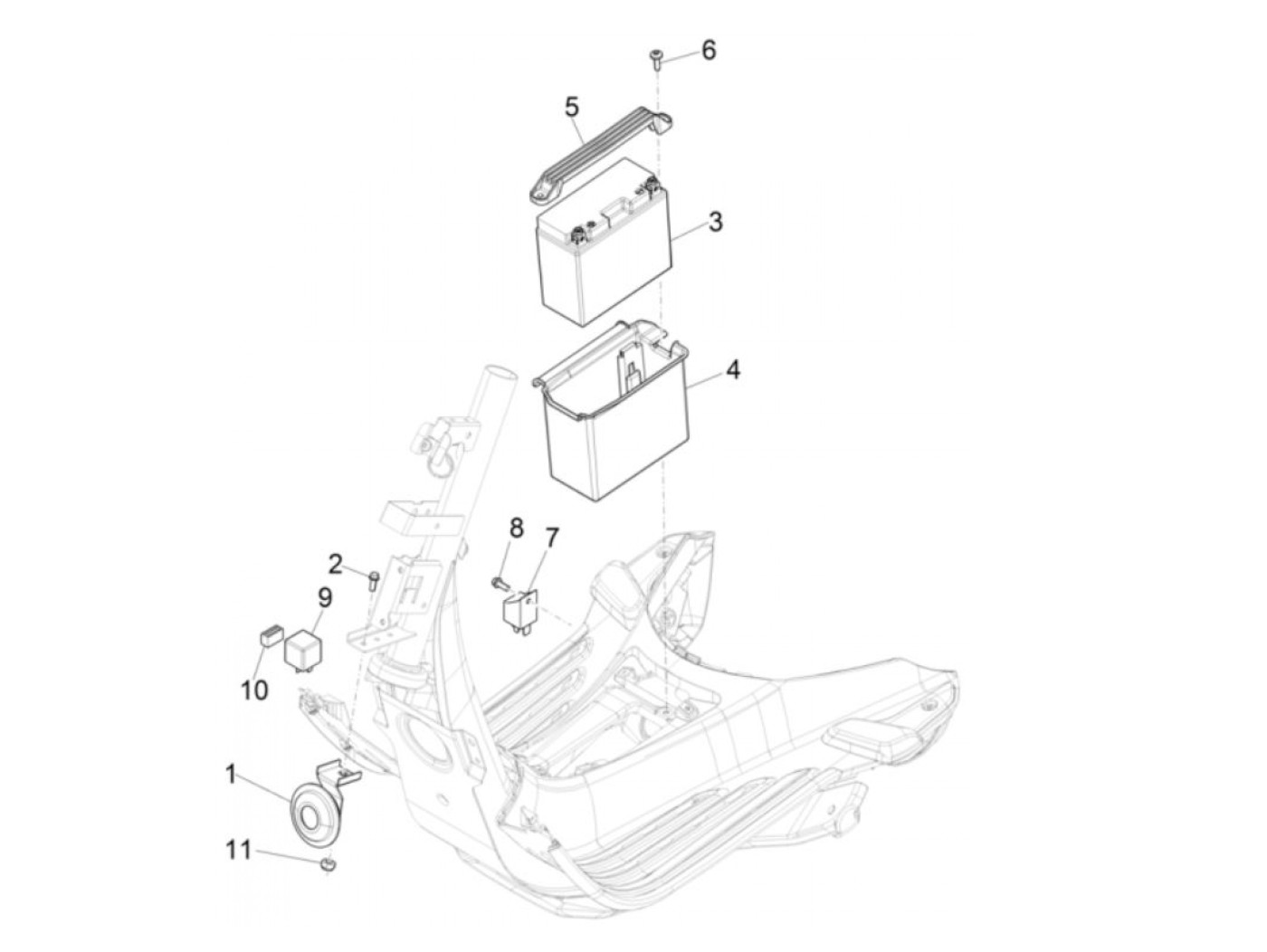 6
5
3
4
8
7
2
9
10
1
11