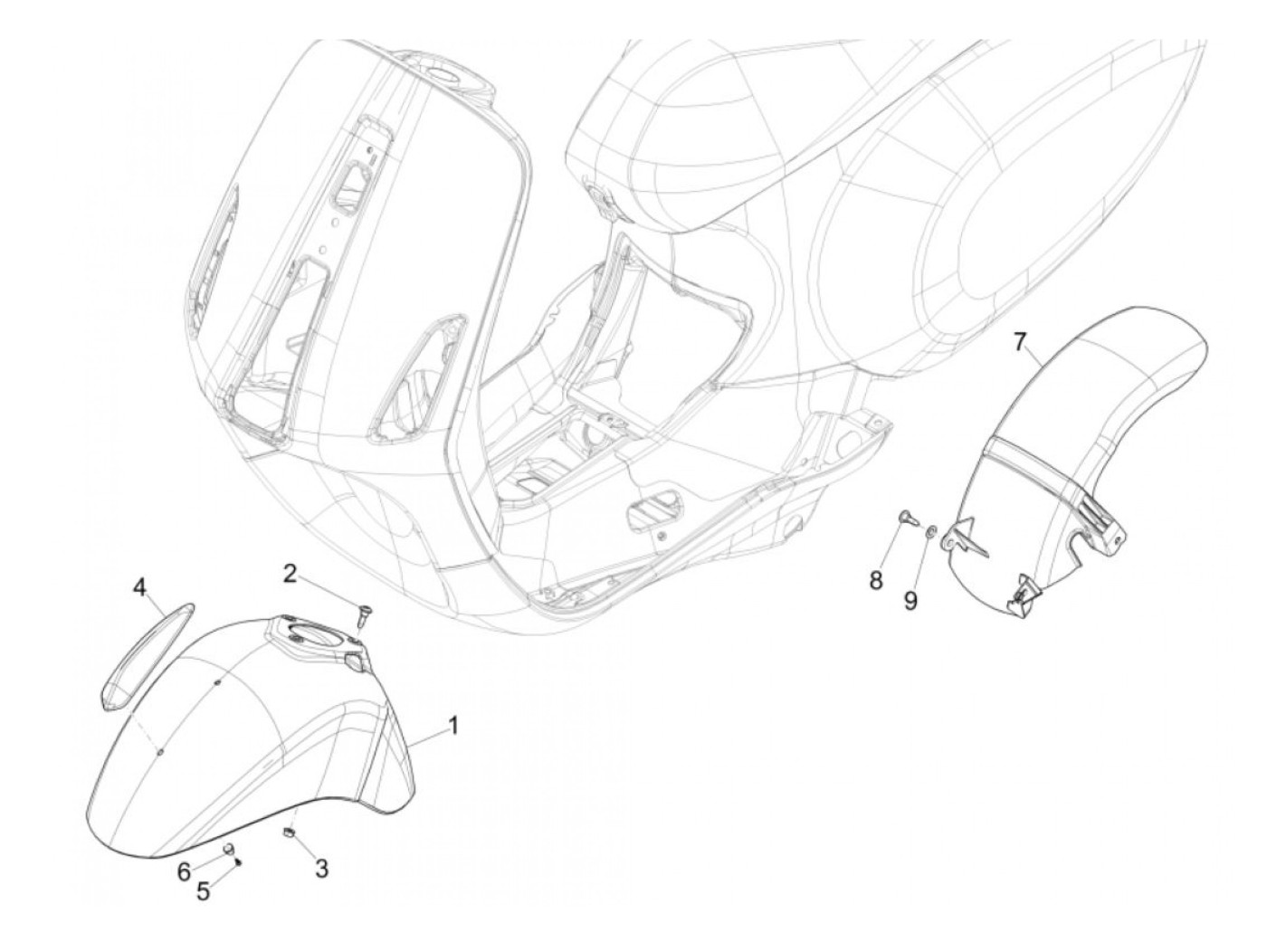 7
8
9
4
2
1
6
5
3