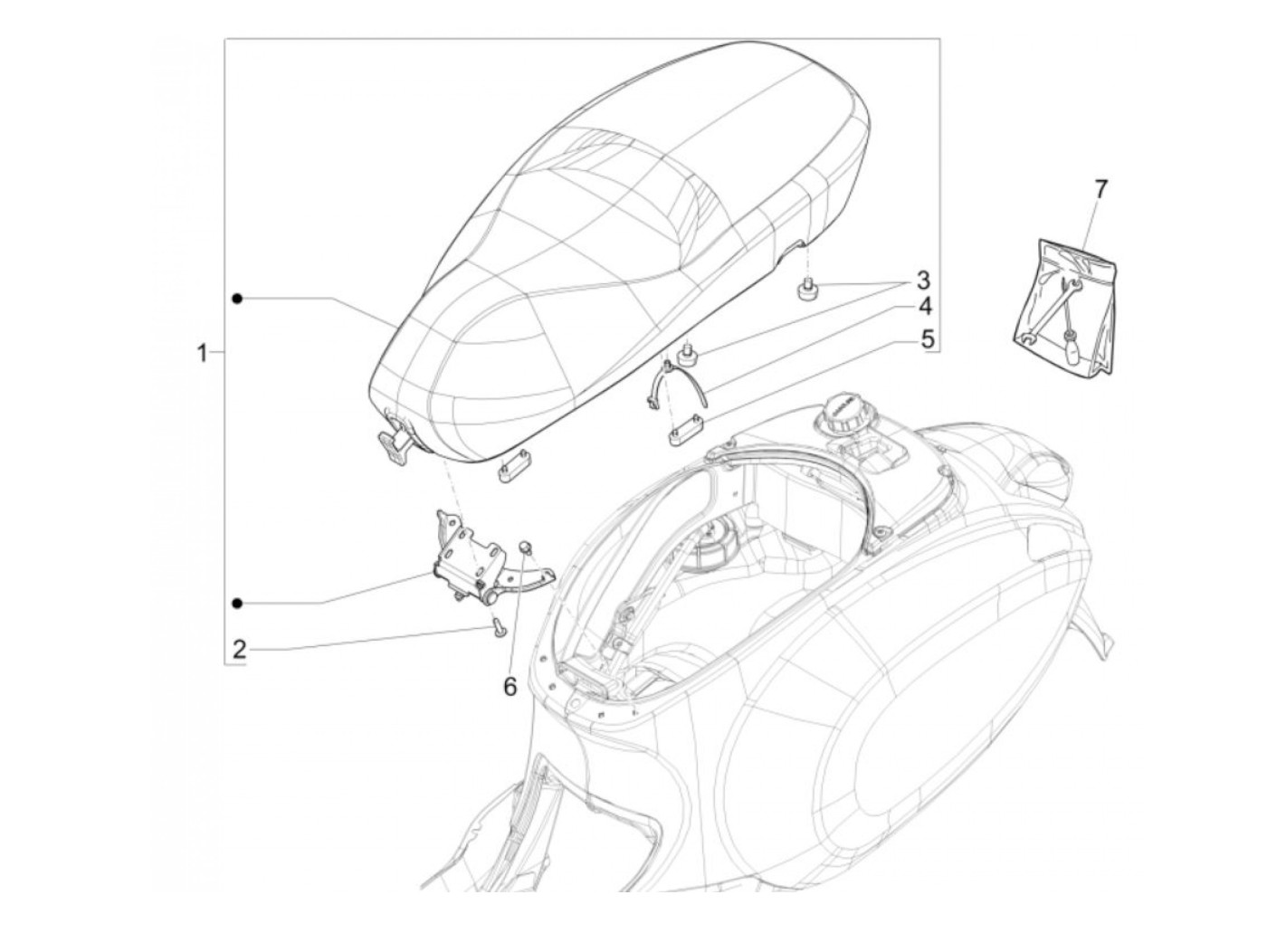 7
3
4
5
1
2
6