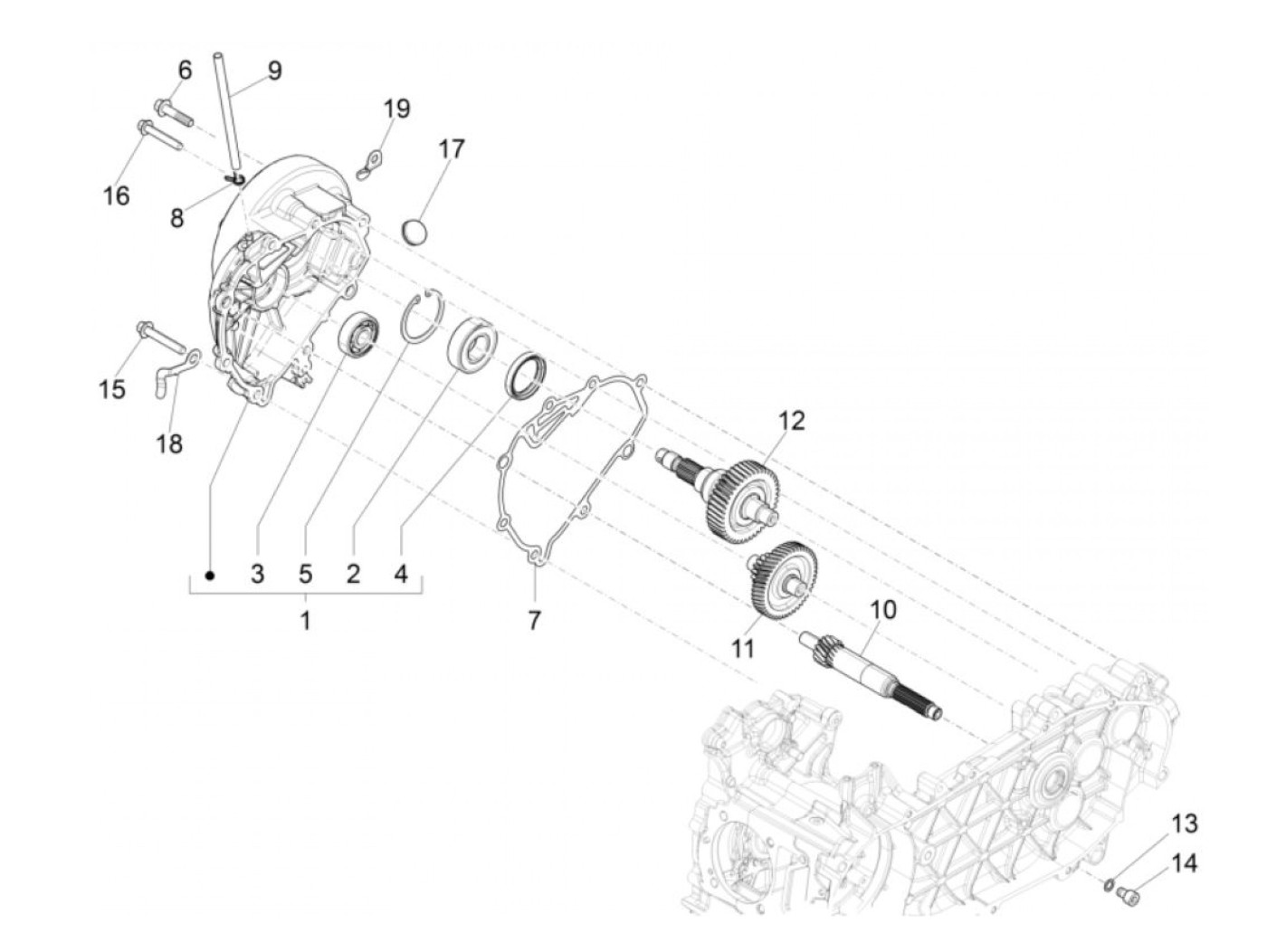 6
9
19
17
16
8
15
18
12
3
5
2
4
1
7
11
10
13
14