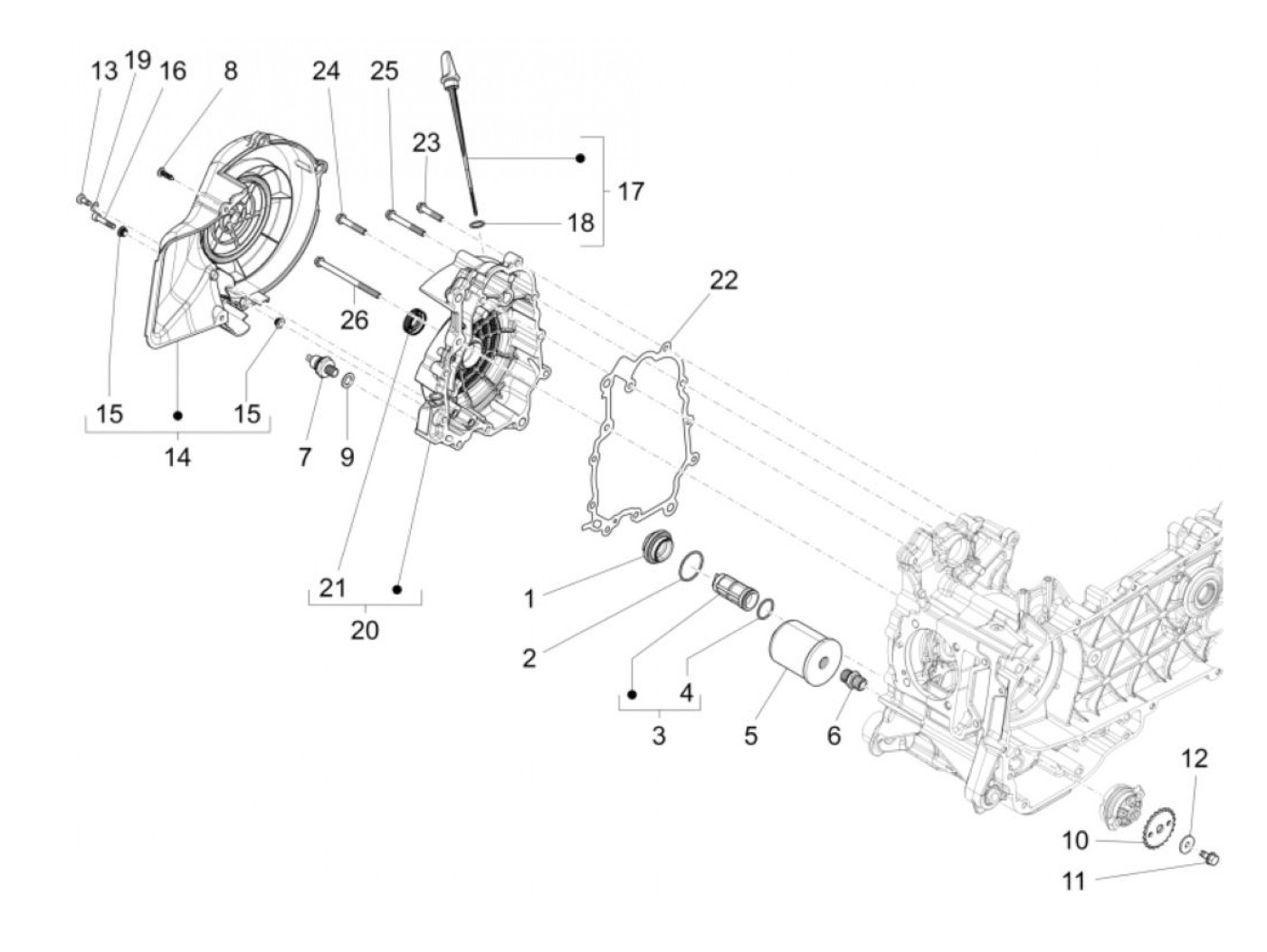 13 19 16 8 24 25 23 17 18 22 26 15 15 14 7 9 21 20 1 2 4 3 5 6 12 10 11