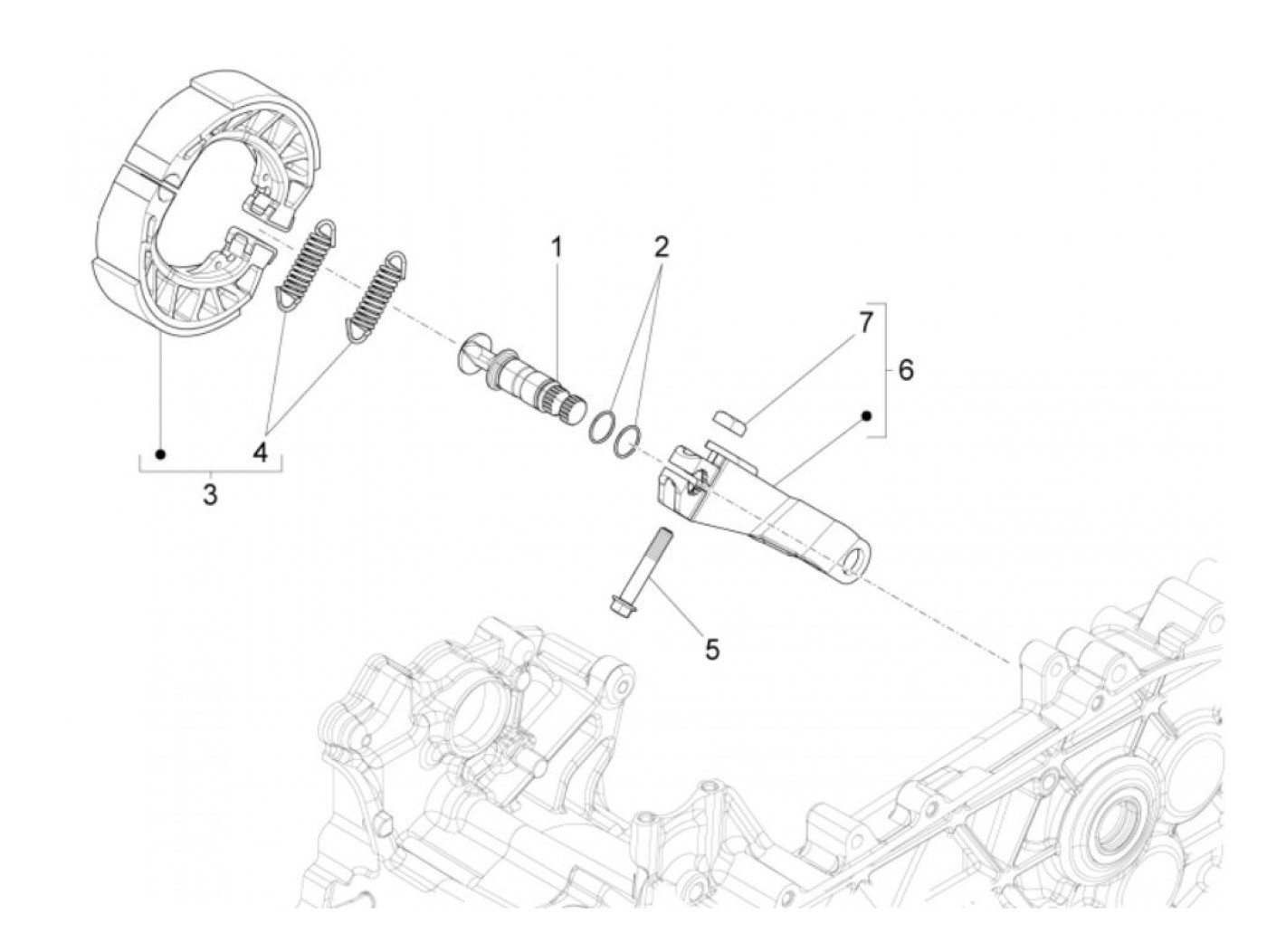 1
2
7
6
4
3
5