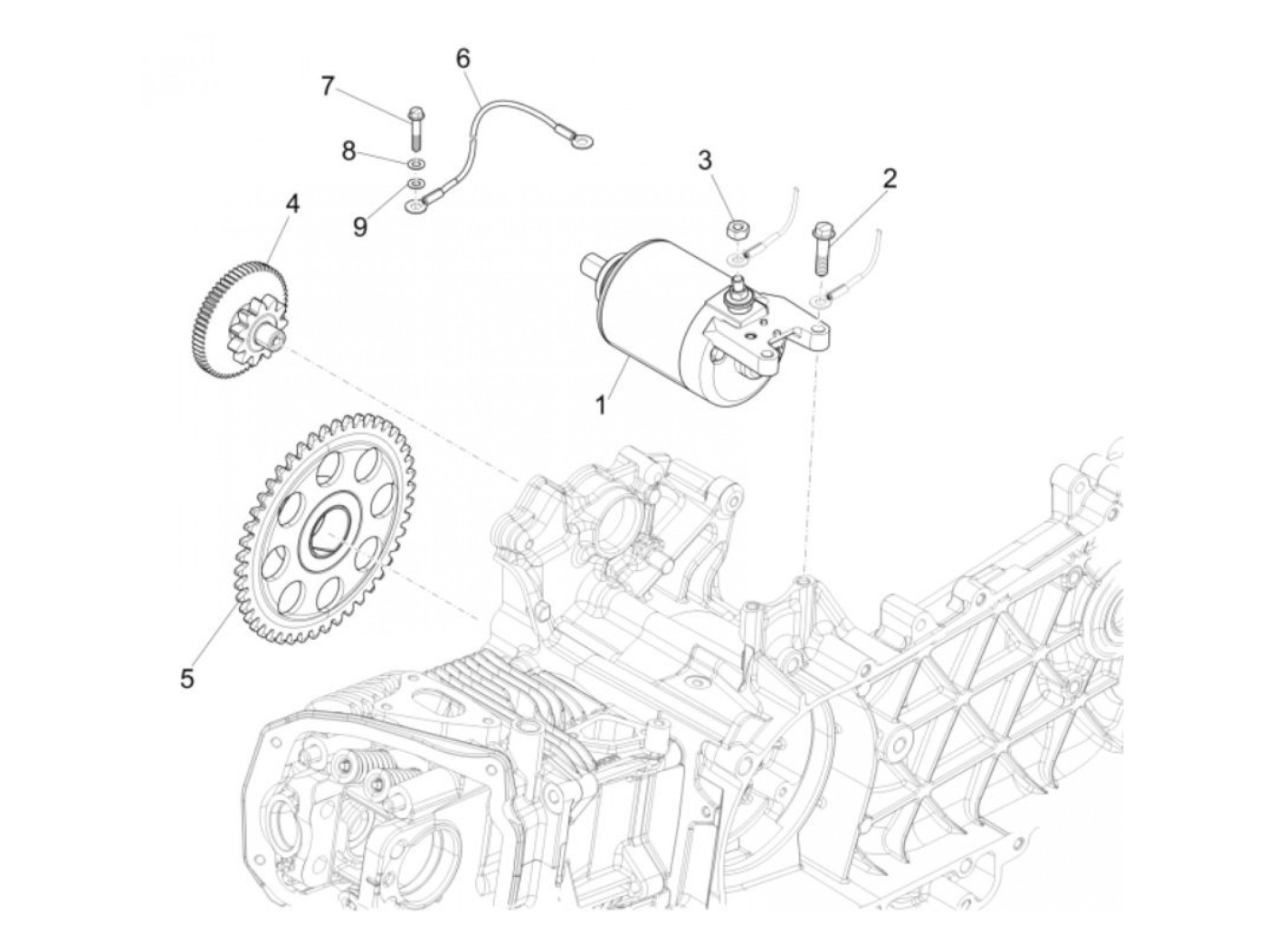 6
7
8
9
4
3
2
1
5