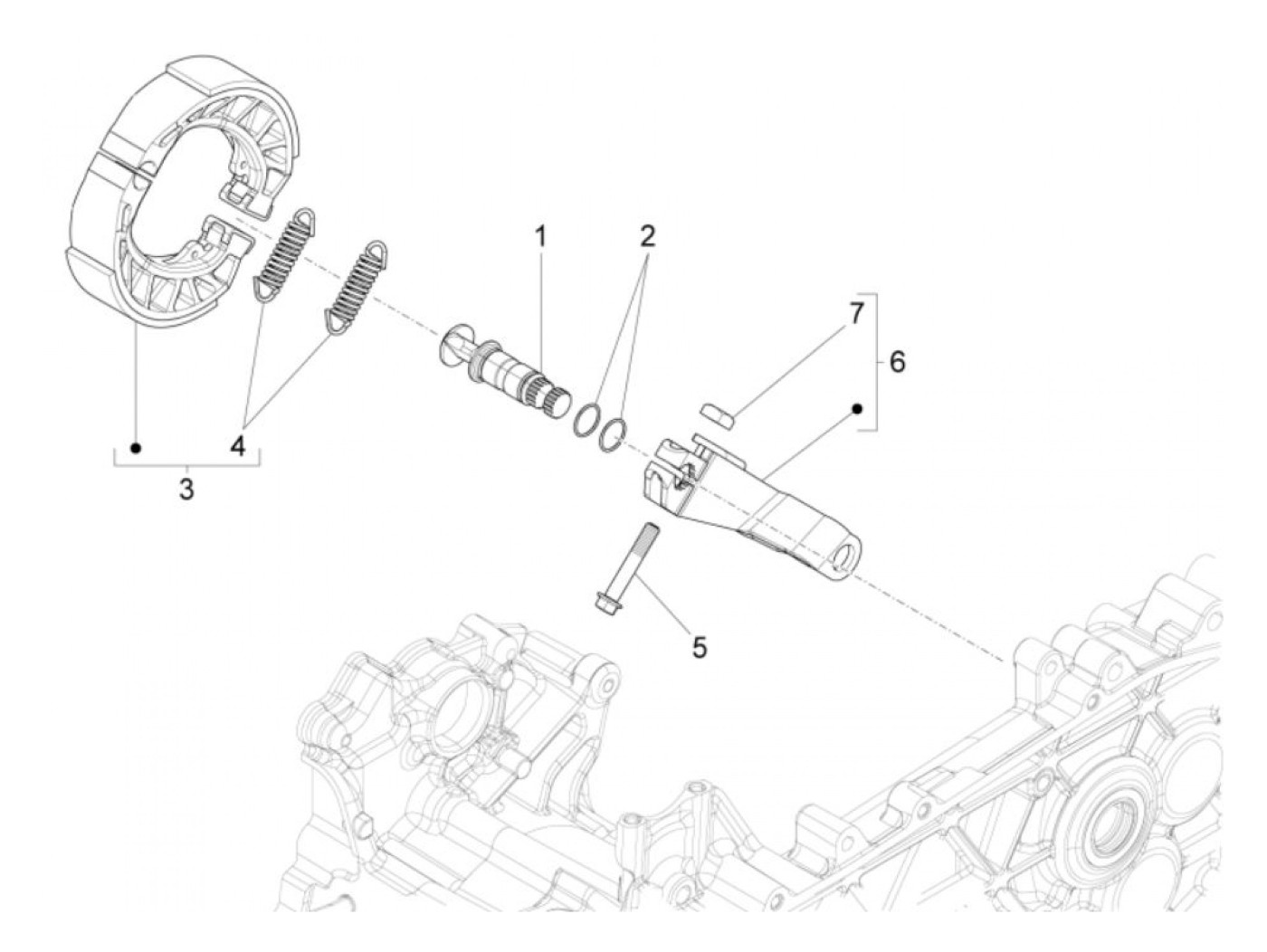 1
2
7
6
4
3
5