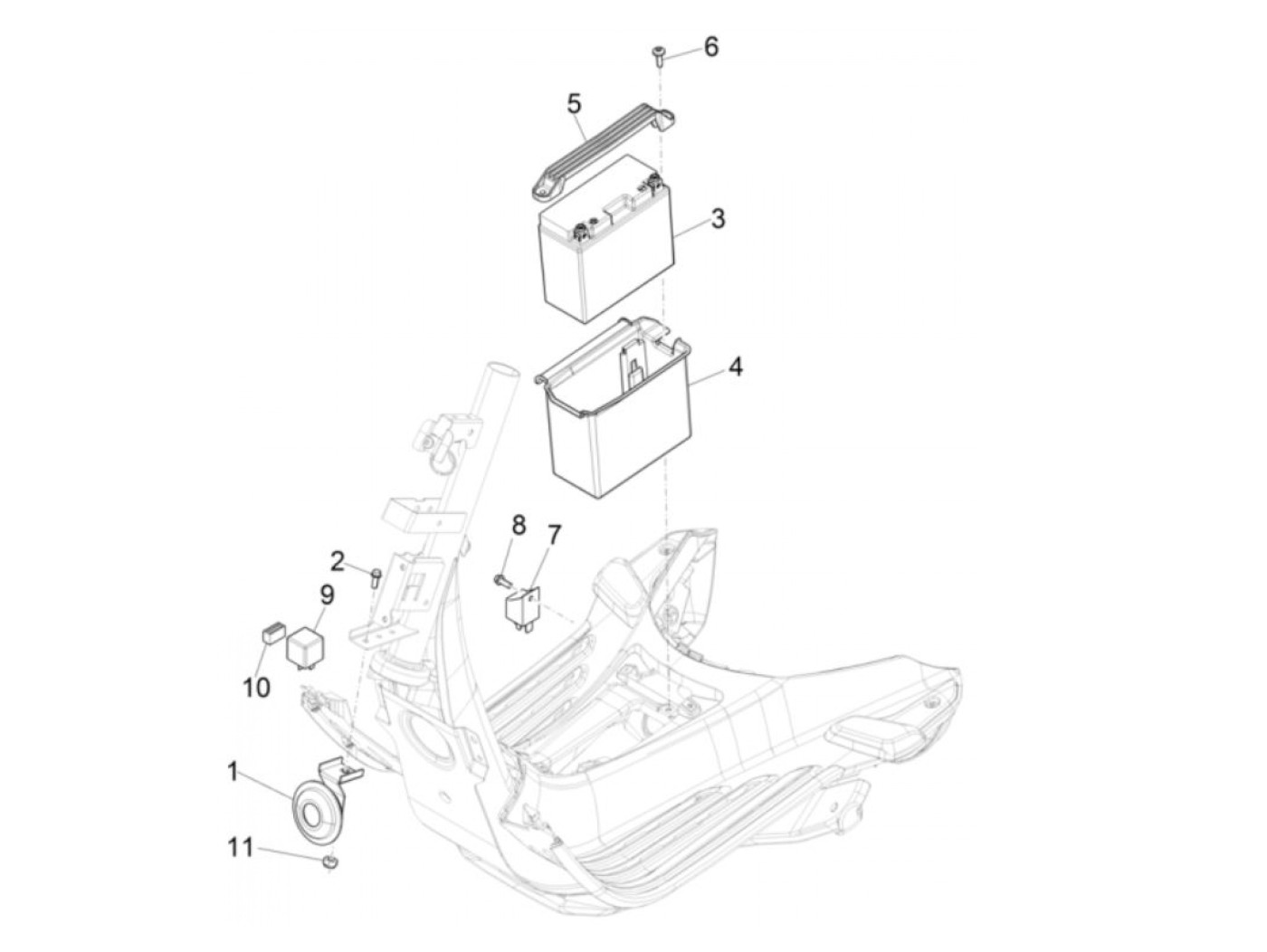 6
5
3
4
8
7
2
9
10
1
11