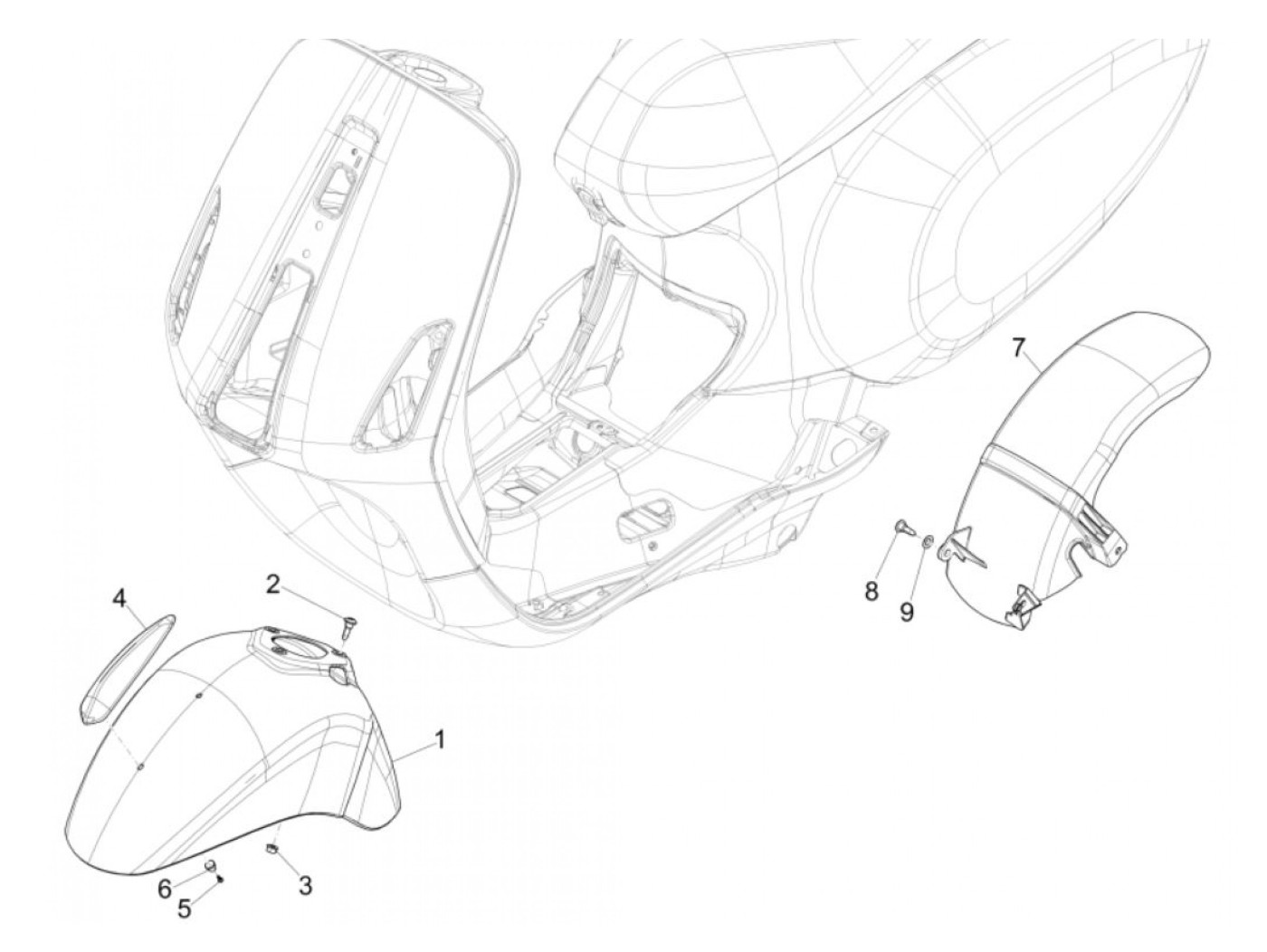 7
2
4
8
9
1
6
5
3