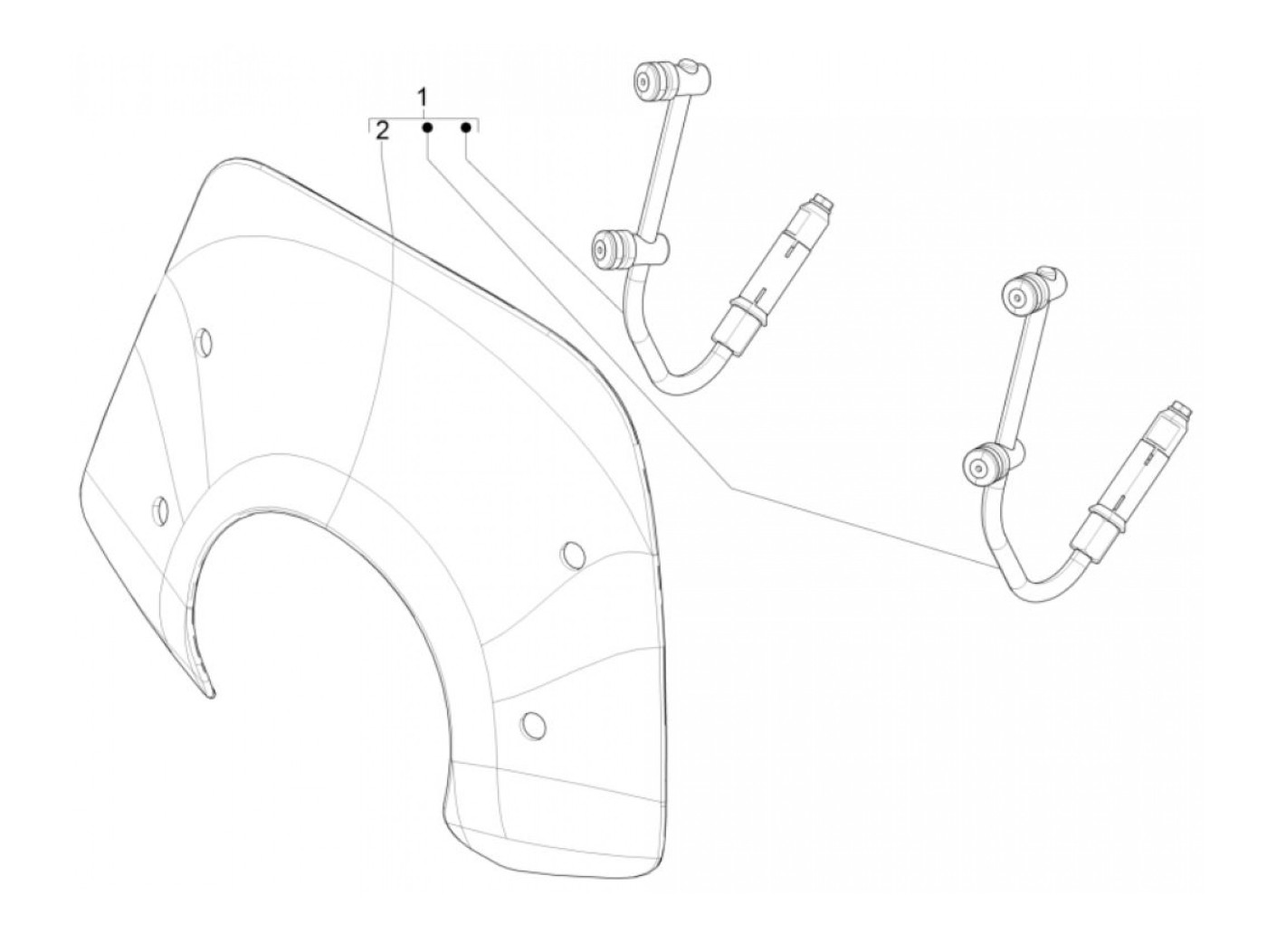 1
2