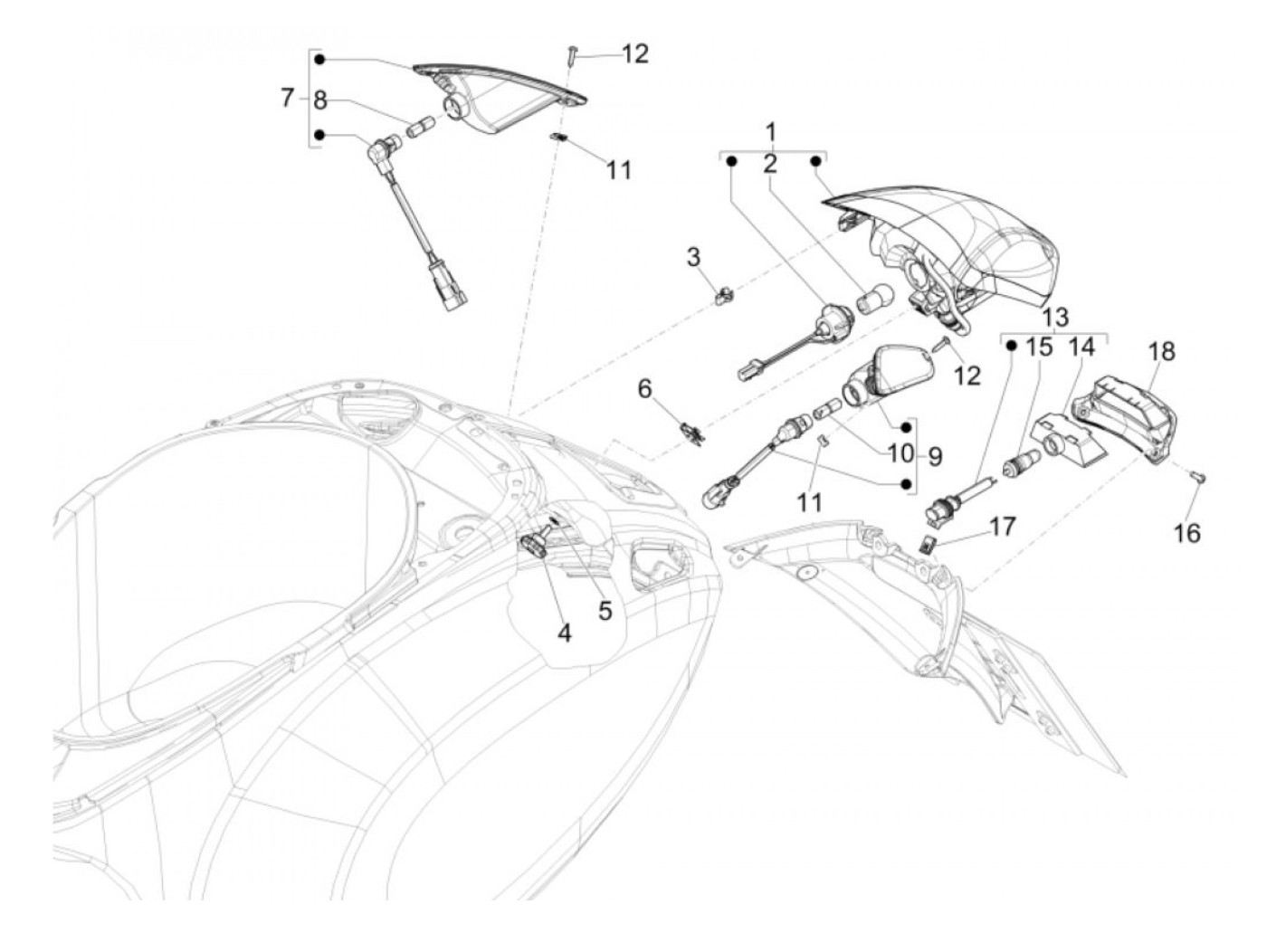 12
7
8
11
1
2
3
13
15
14
18
12
6
10
9
11
17
16
5
4