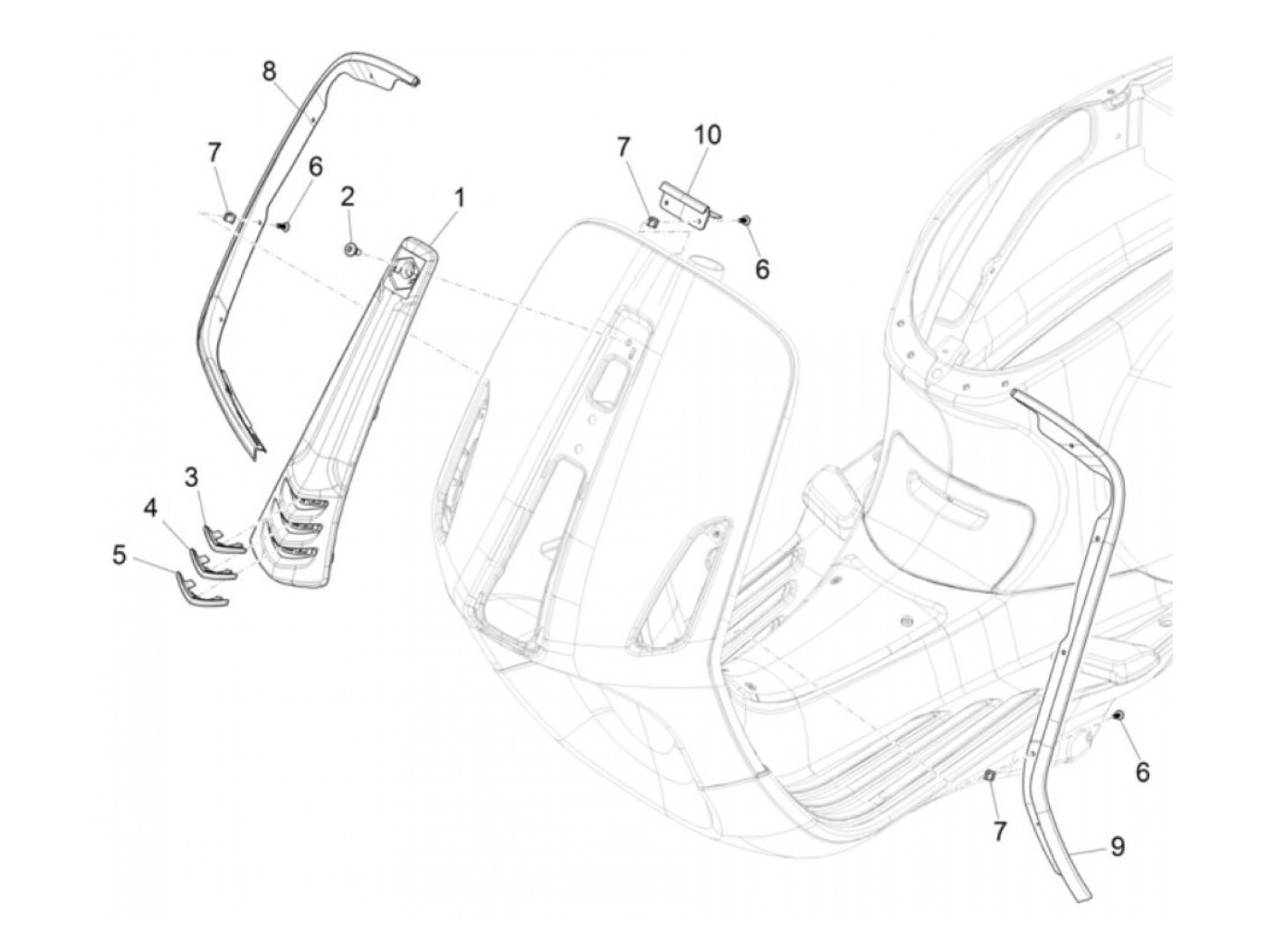 8
7
6
2
1
7
10
6
3
4
5
6
7
9