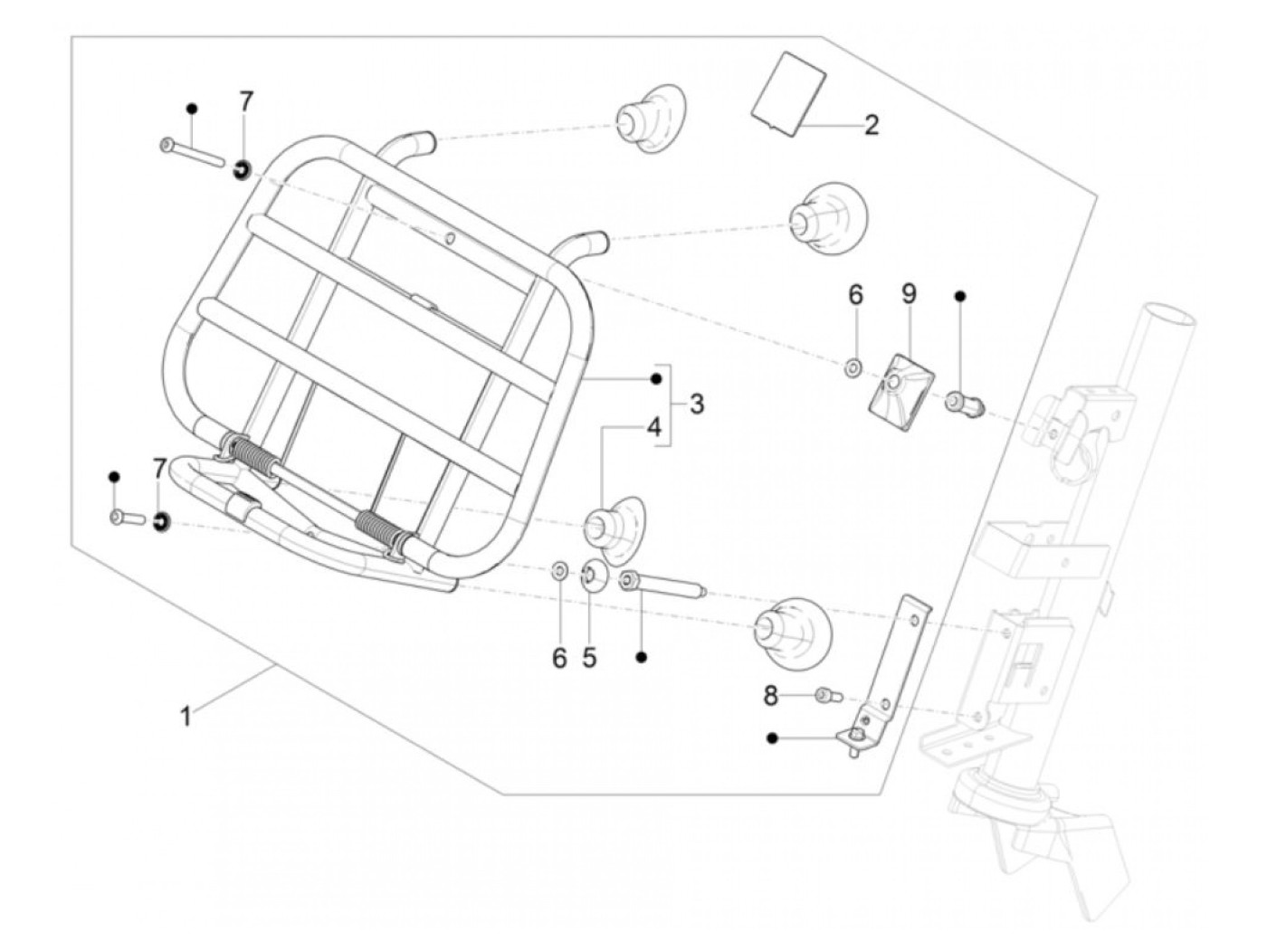 7
2
6
9
3
4
7
6
5
8
1