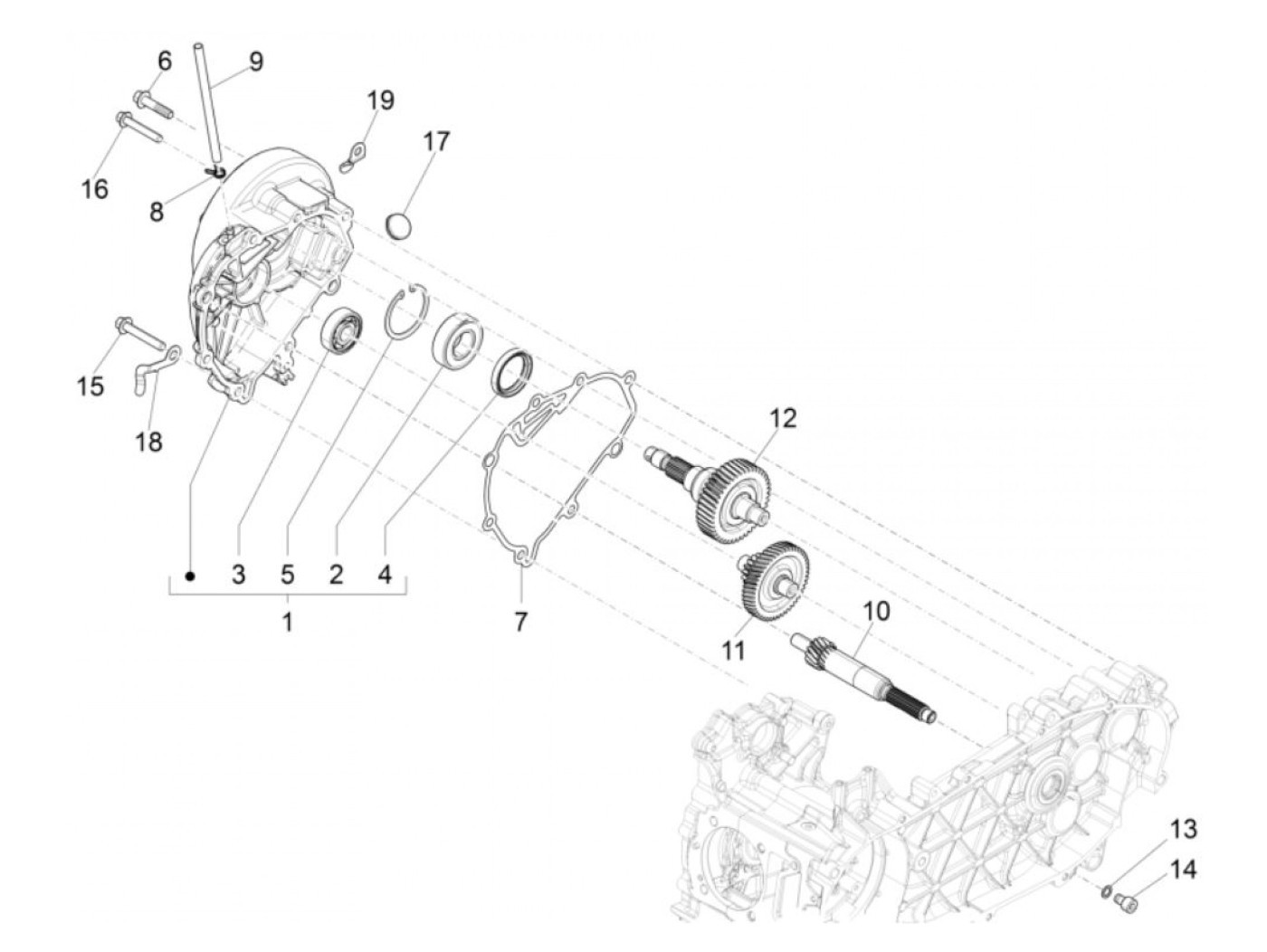 6
9
19
17
16
8
15
18
12
3
5
2
4
1
7
11
10
13
14