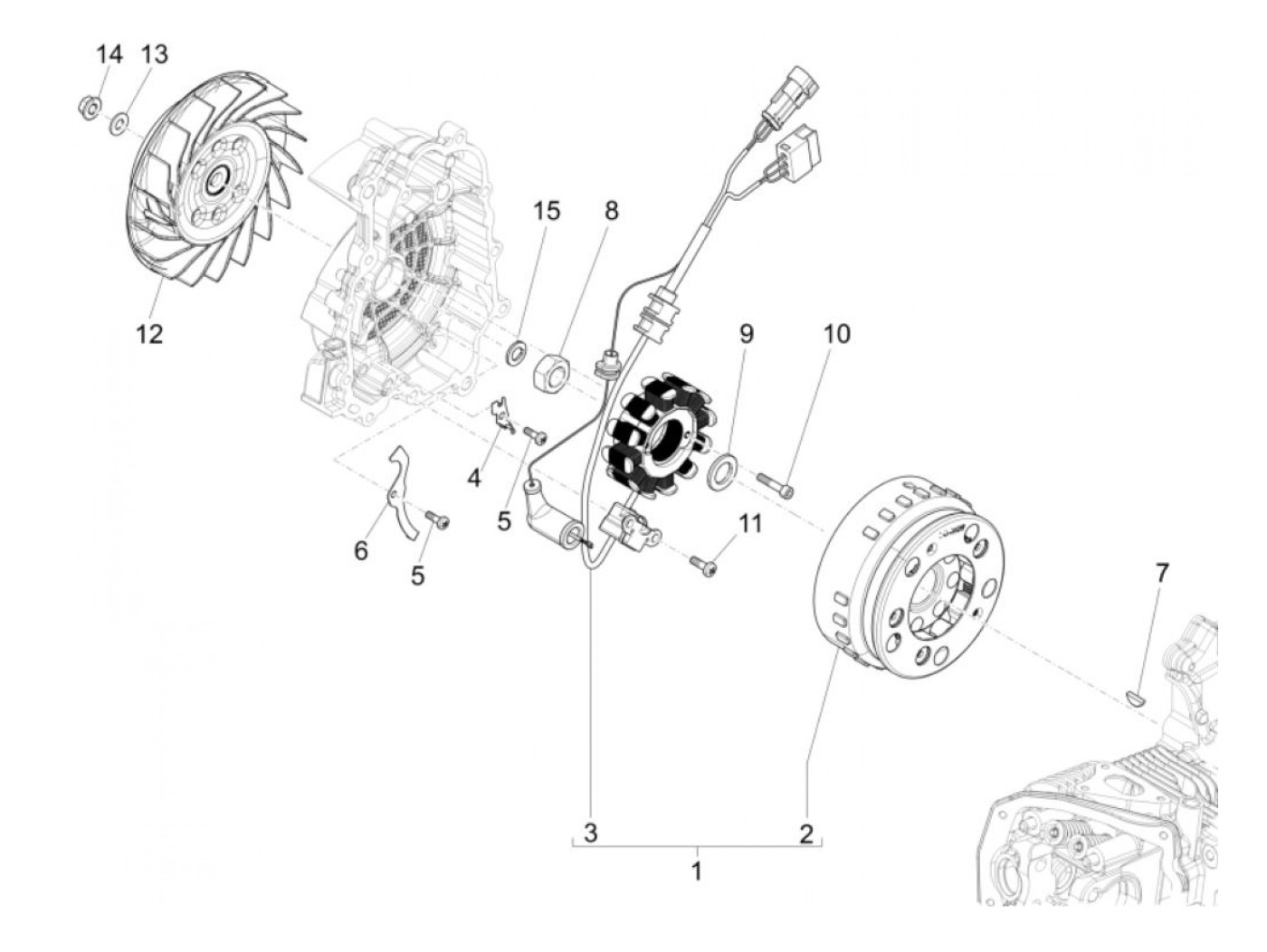 14 13
15 8
12
9 10
4
5
6 5
11
7
3 2
1