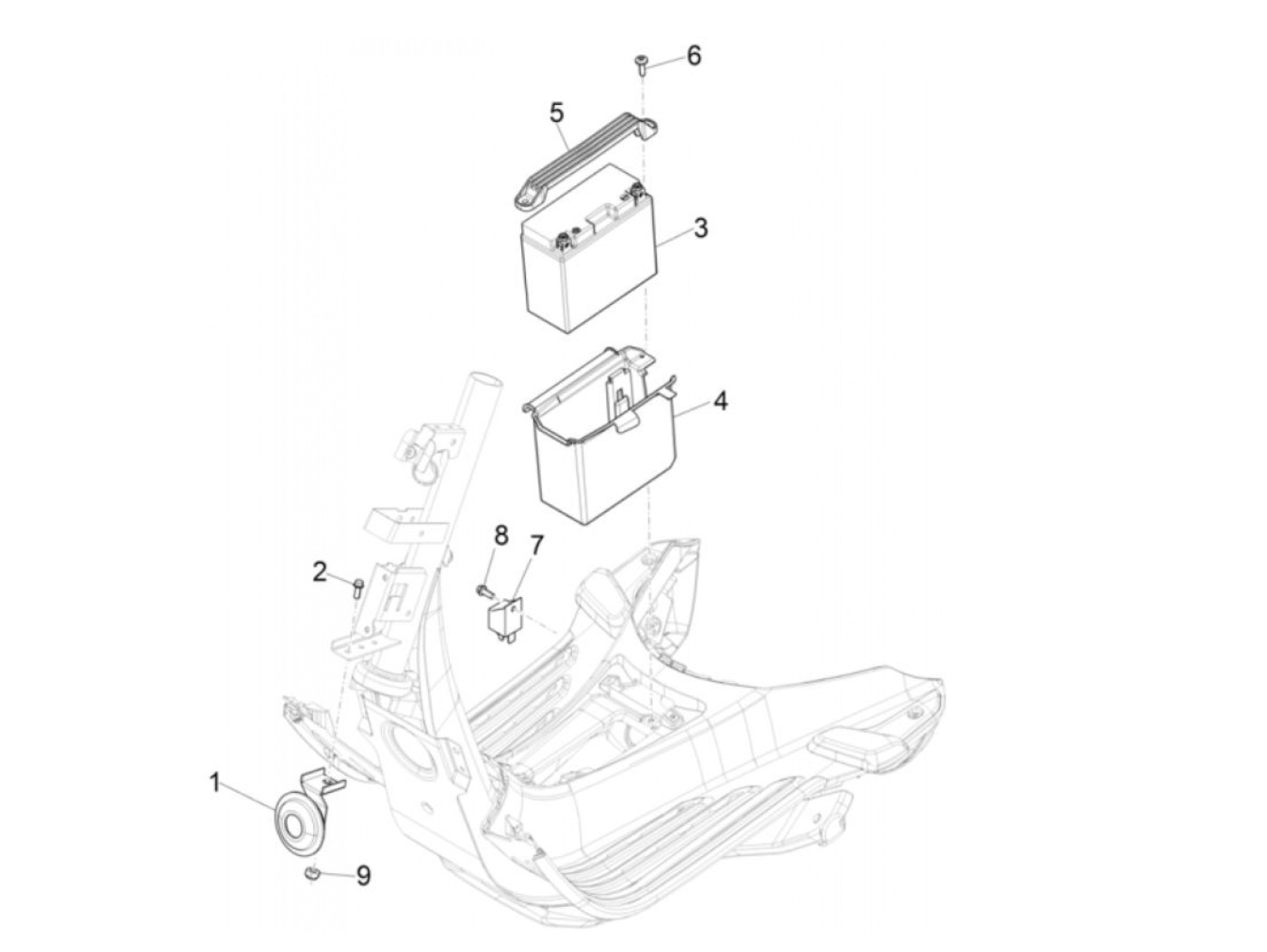 6
5
3
4
8
7
2
1
9