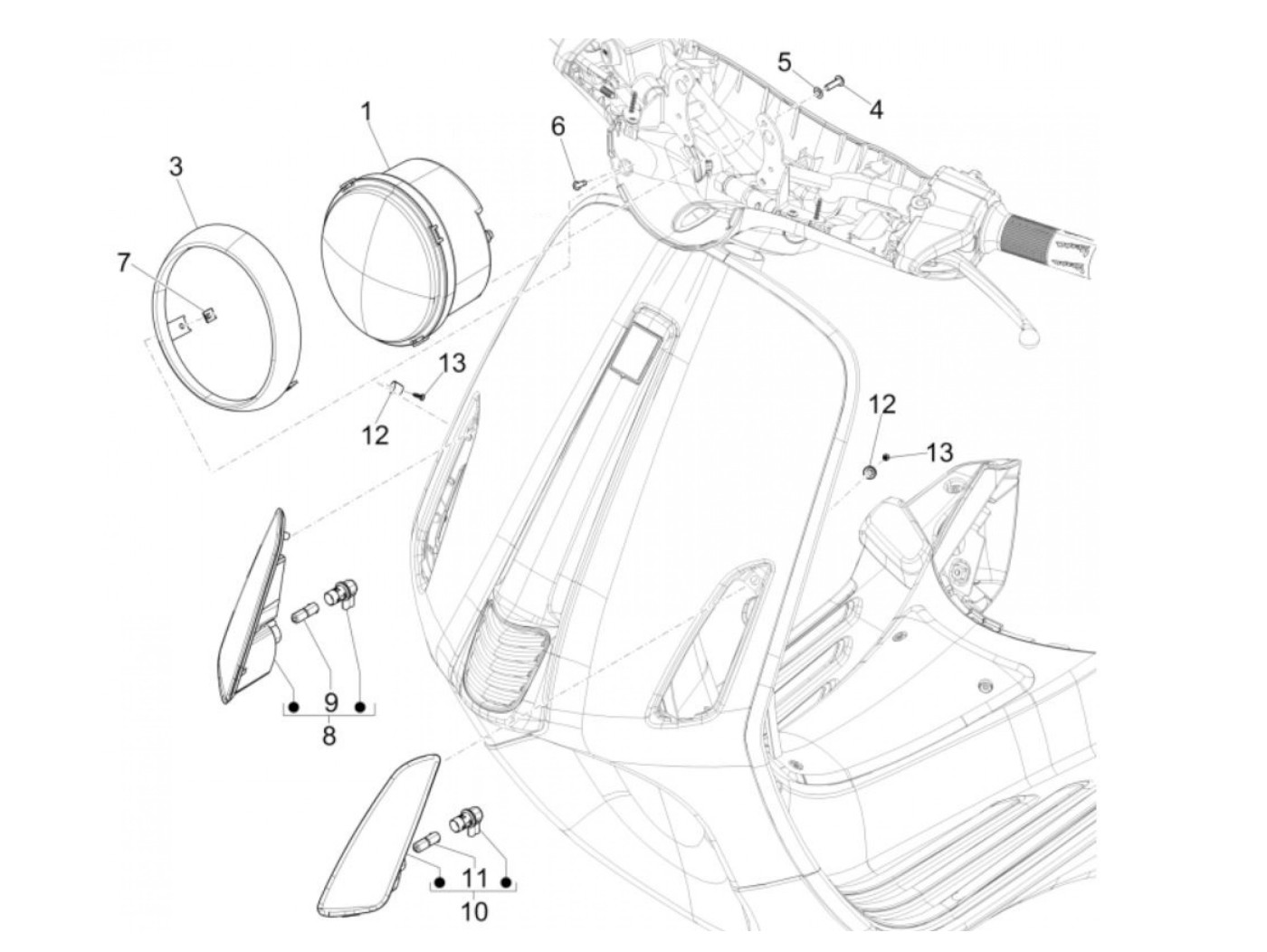 5
4
1
6
3
7
13
12
12
13
9
8
11
10