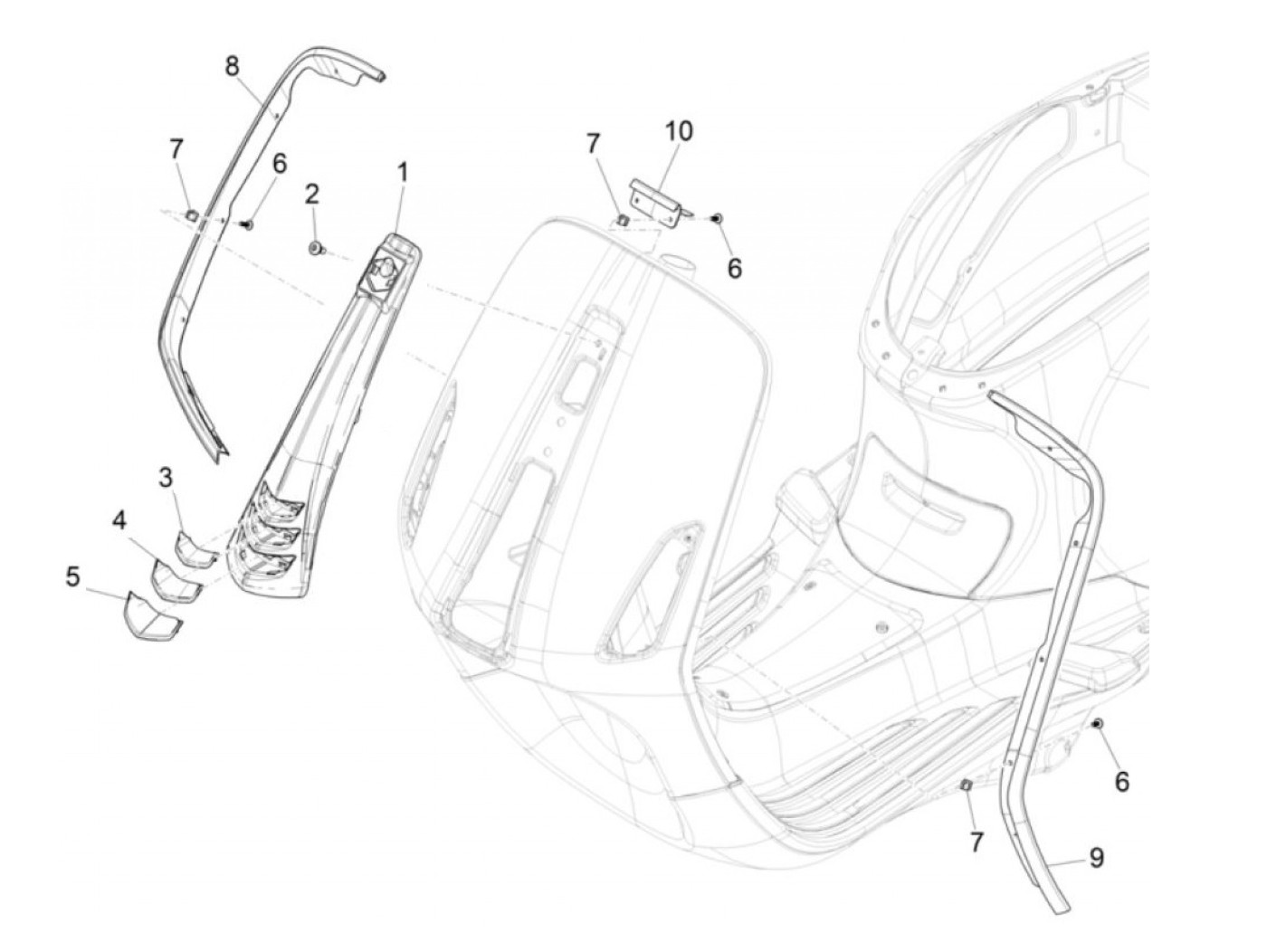 8
7
6
2
1
7
10
6
3
4
5
6
7
9