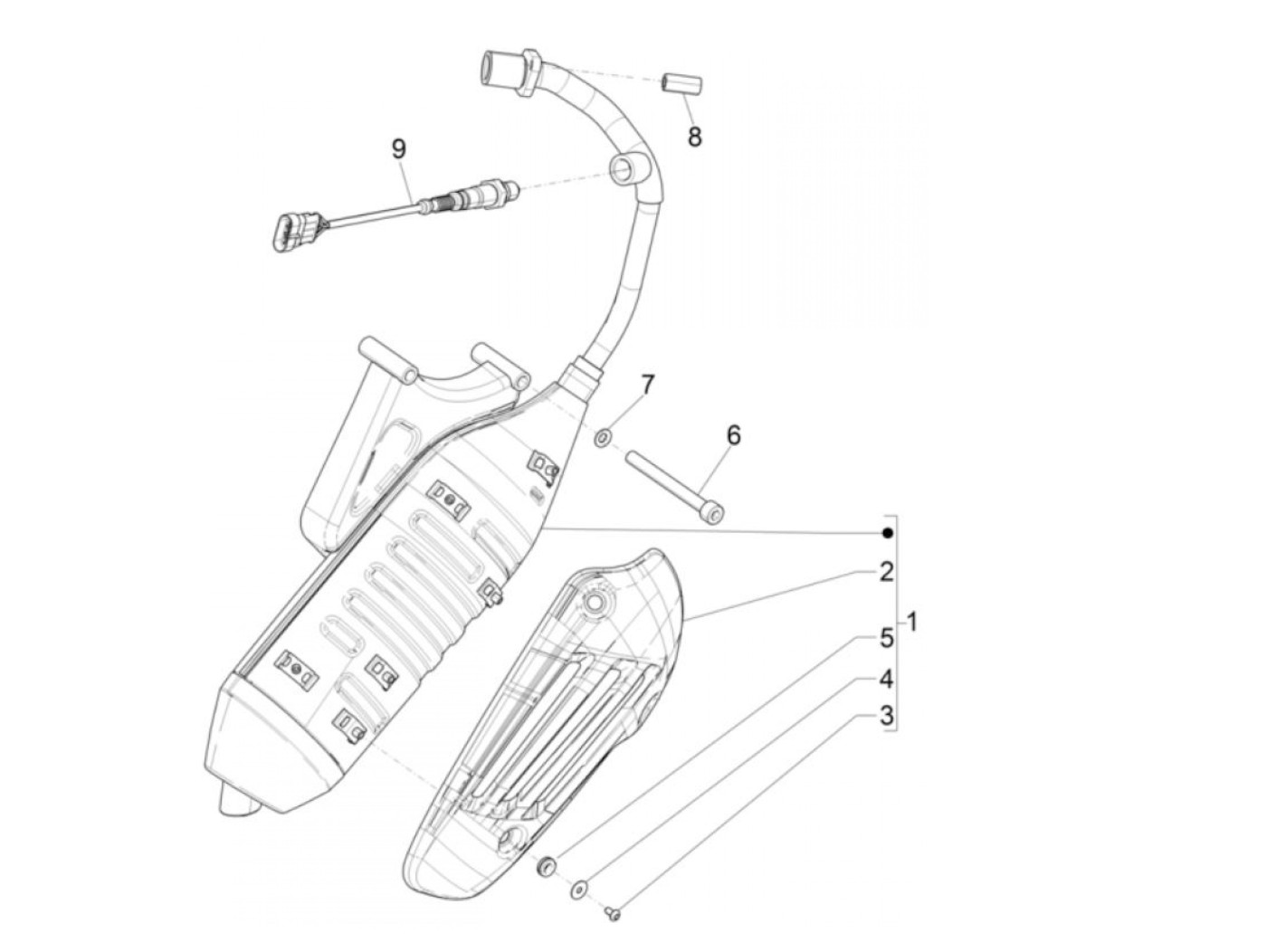 8
9
7
6
2
1
5
4
3