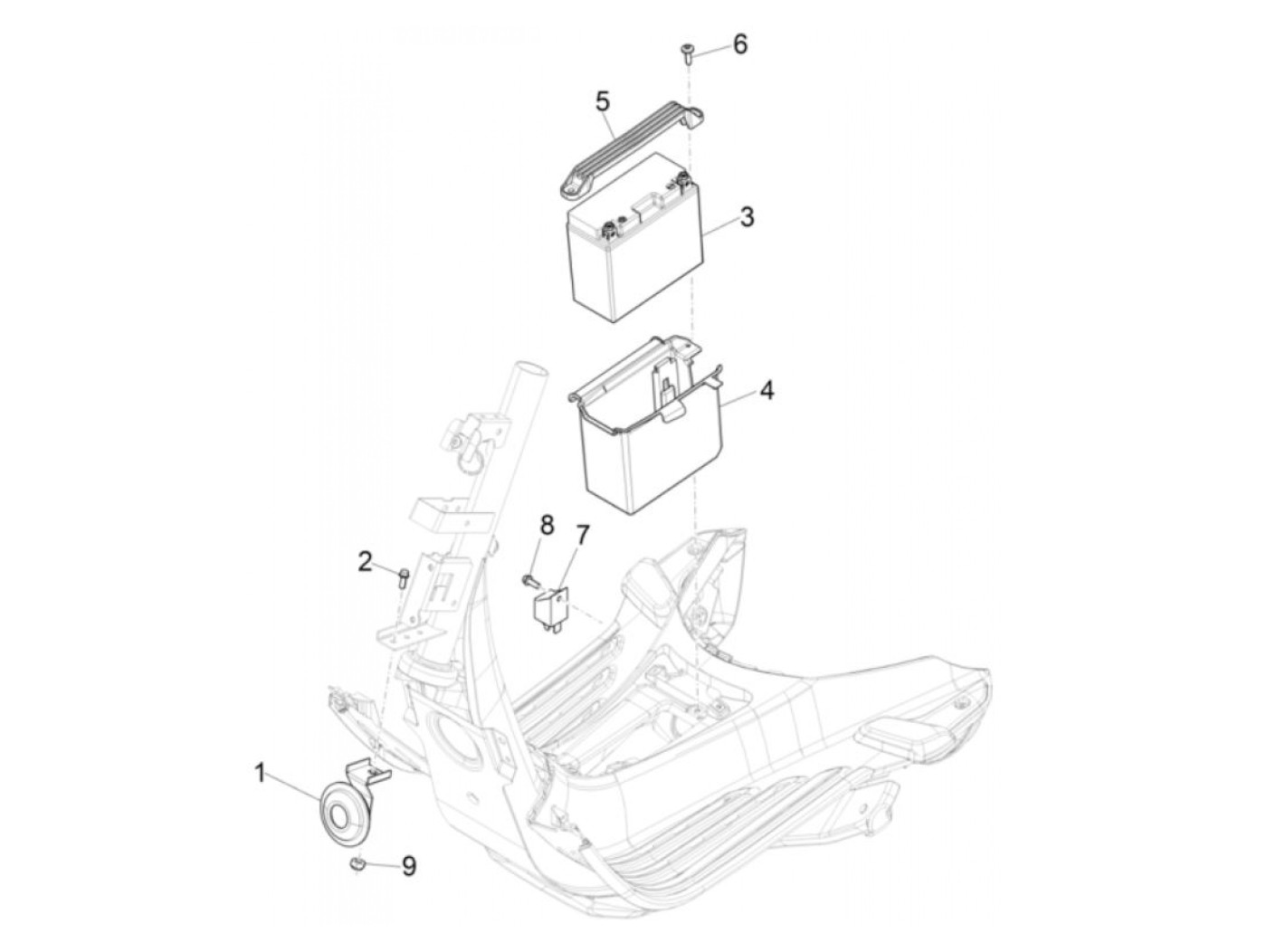 6
5
3
4
8
7
2
1
9