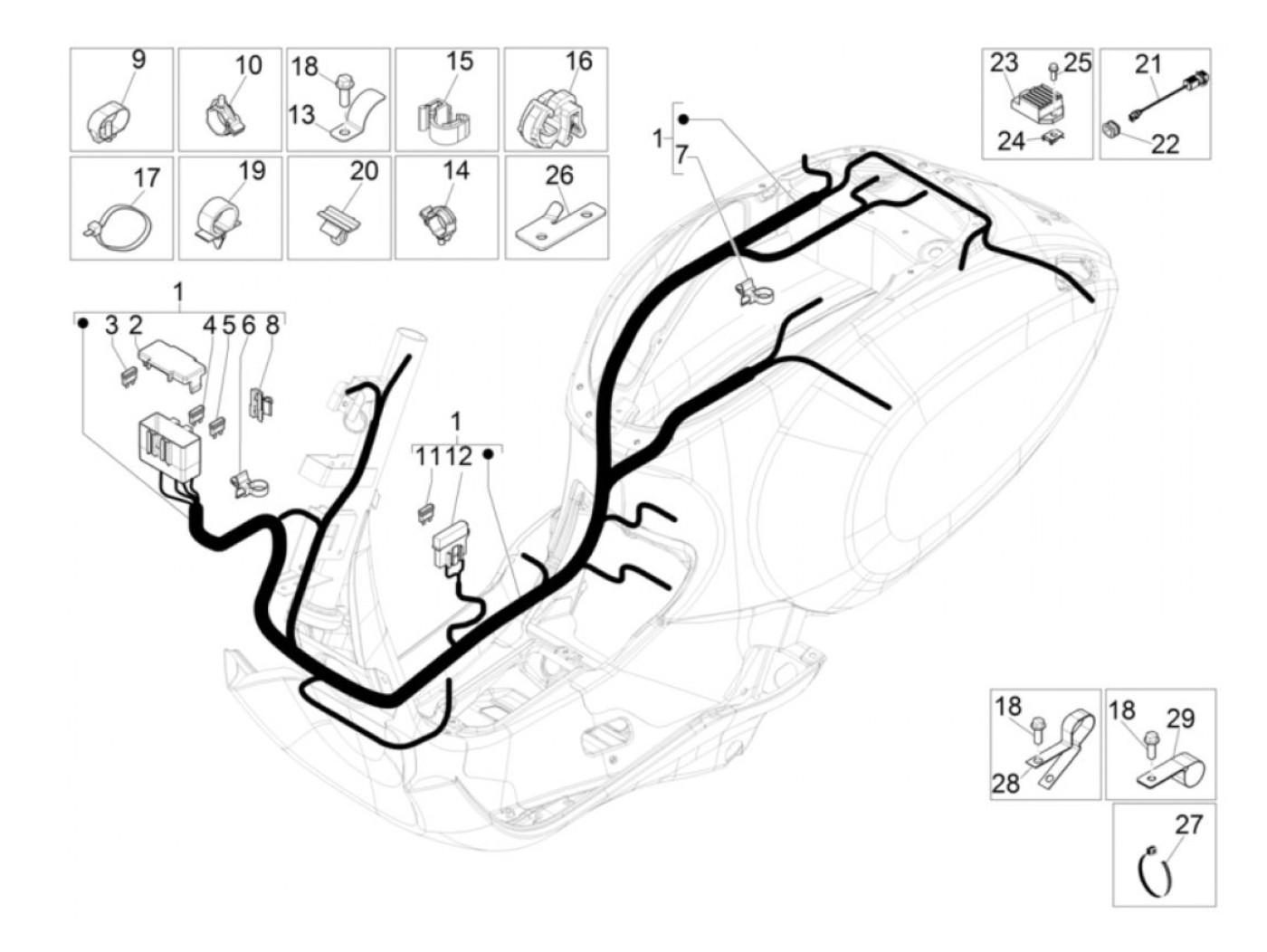 9
10
18
13
15
16
17
19
20
14
26
23
25
24
21
22
1
7
1
3 2 4 5 6 8
1
11 12
18
28
18
29
27