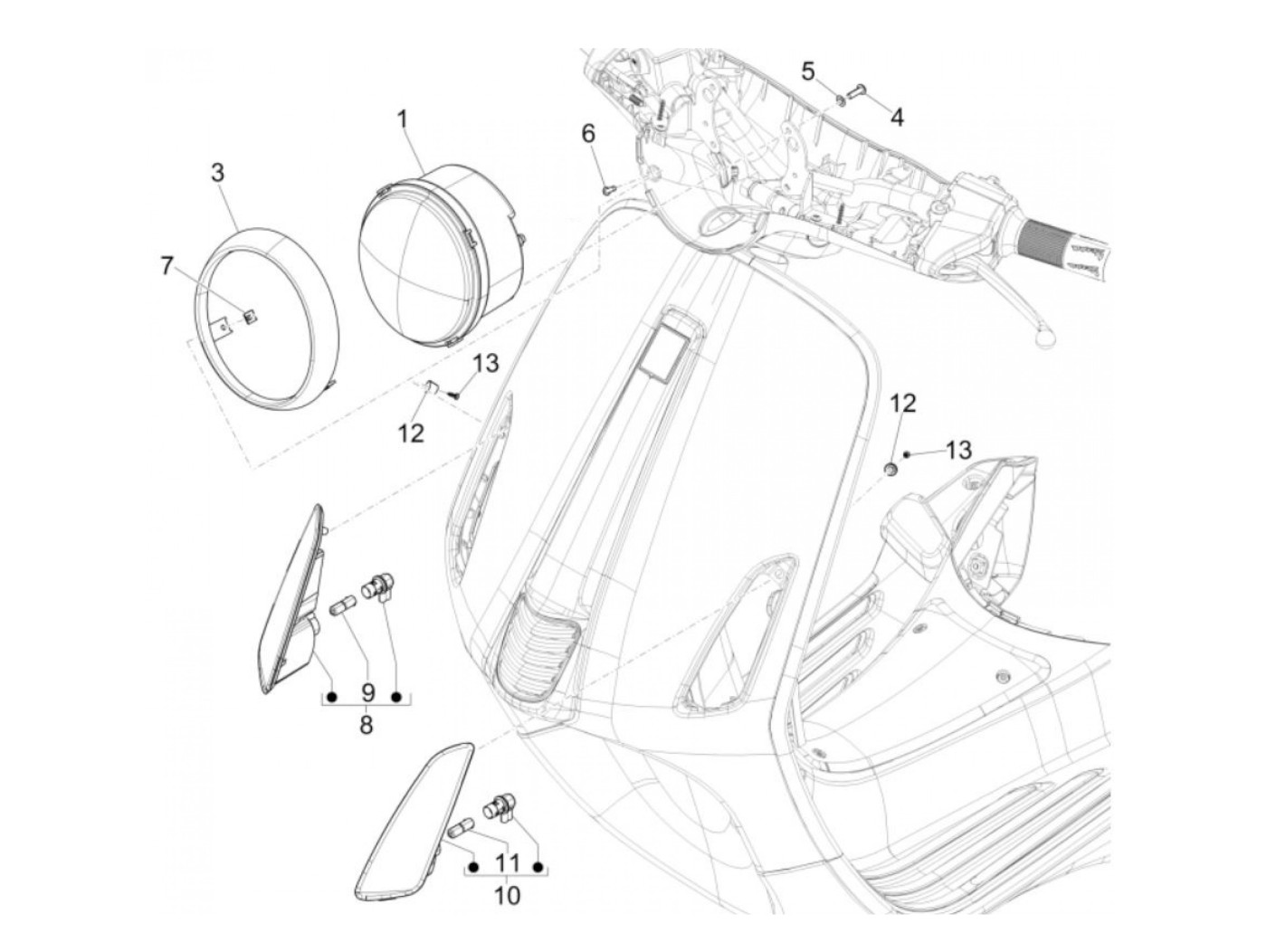 5
4
1
6
3
7
13
12
12
13
9
8
11
10