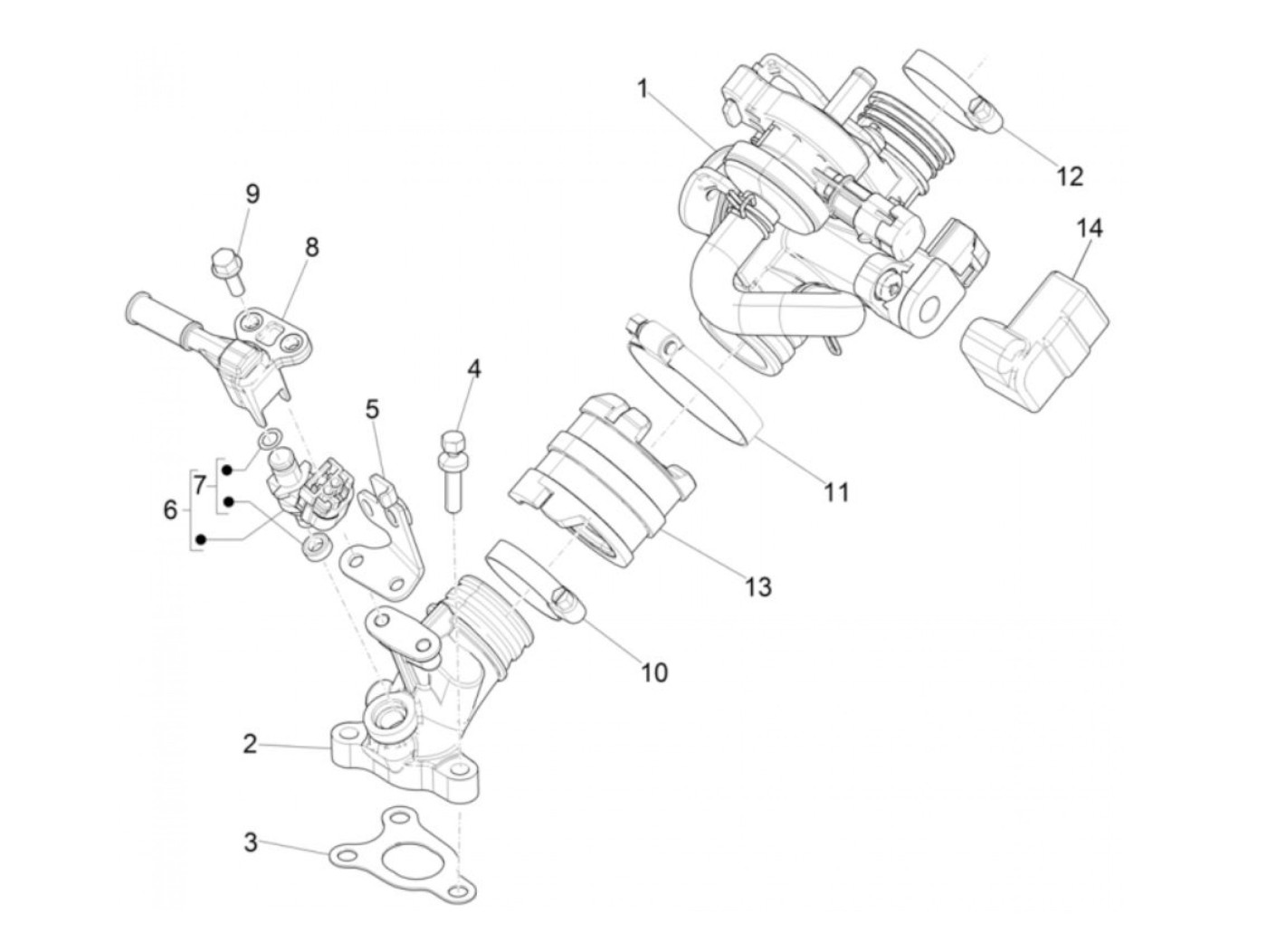 1
12
9
8
14
4
5
7
6
11
13
10
2
3