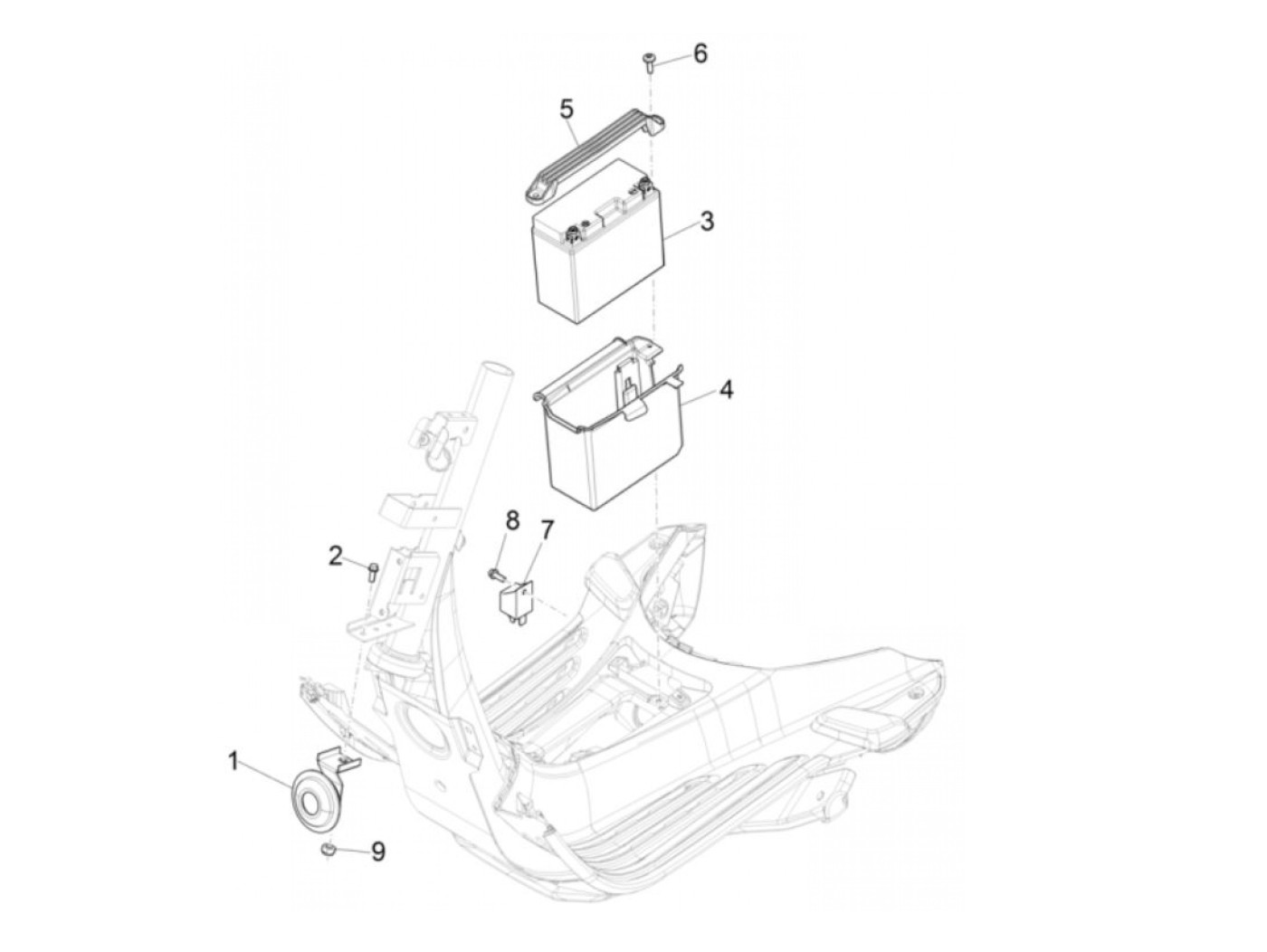 6
5
3
4
8
7
2
1
9