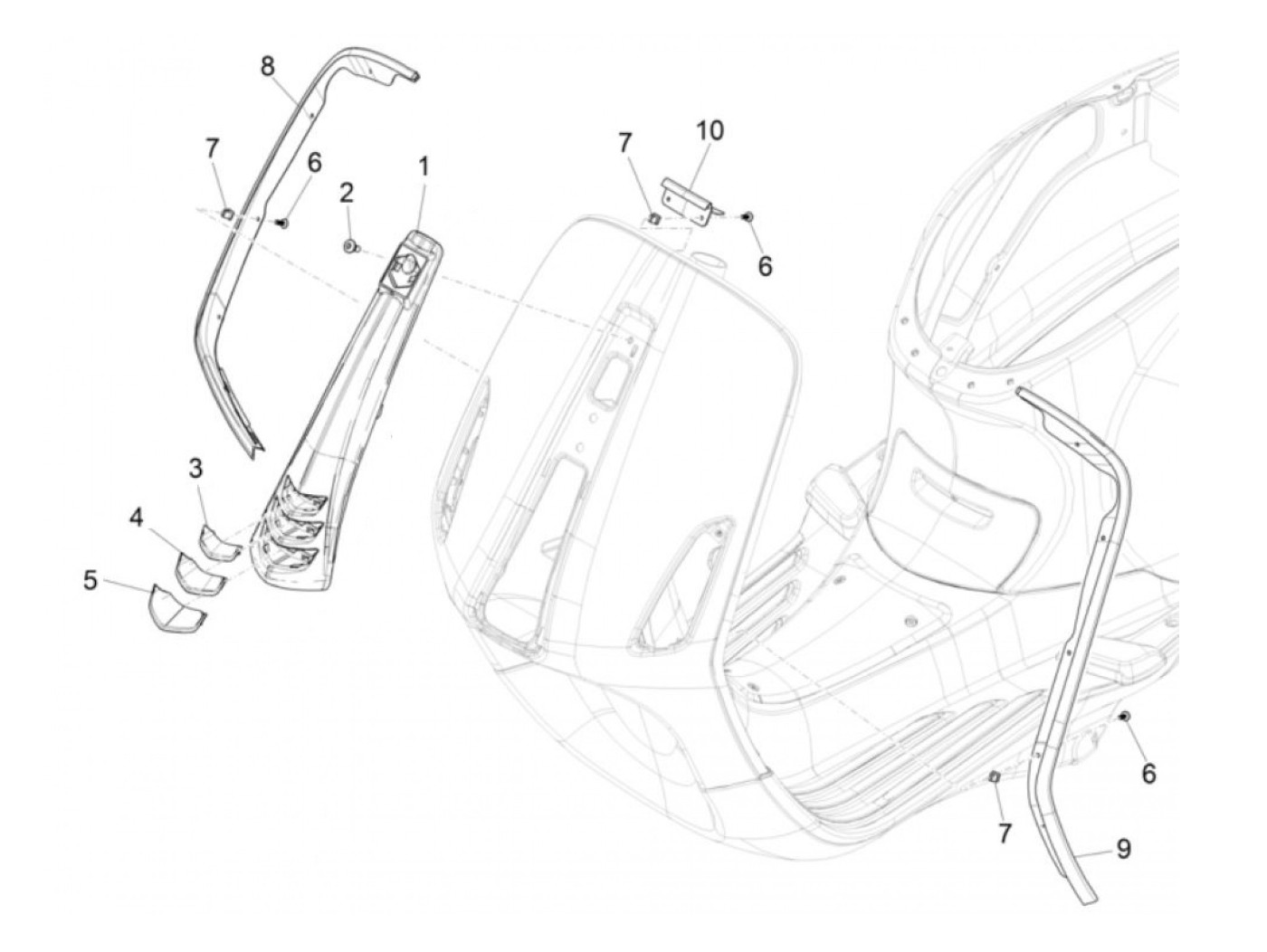 8
7
6
2
1
7
10
6
3
4
5
6
7
9