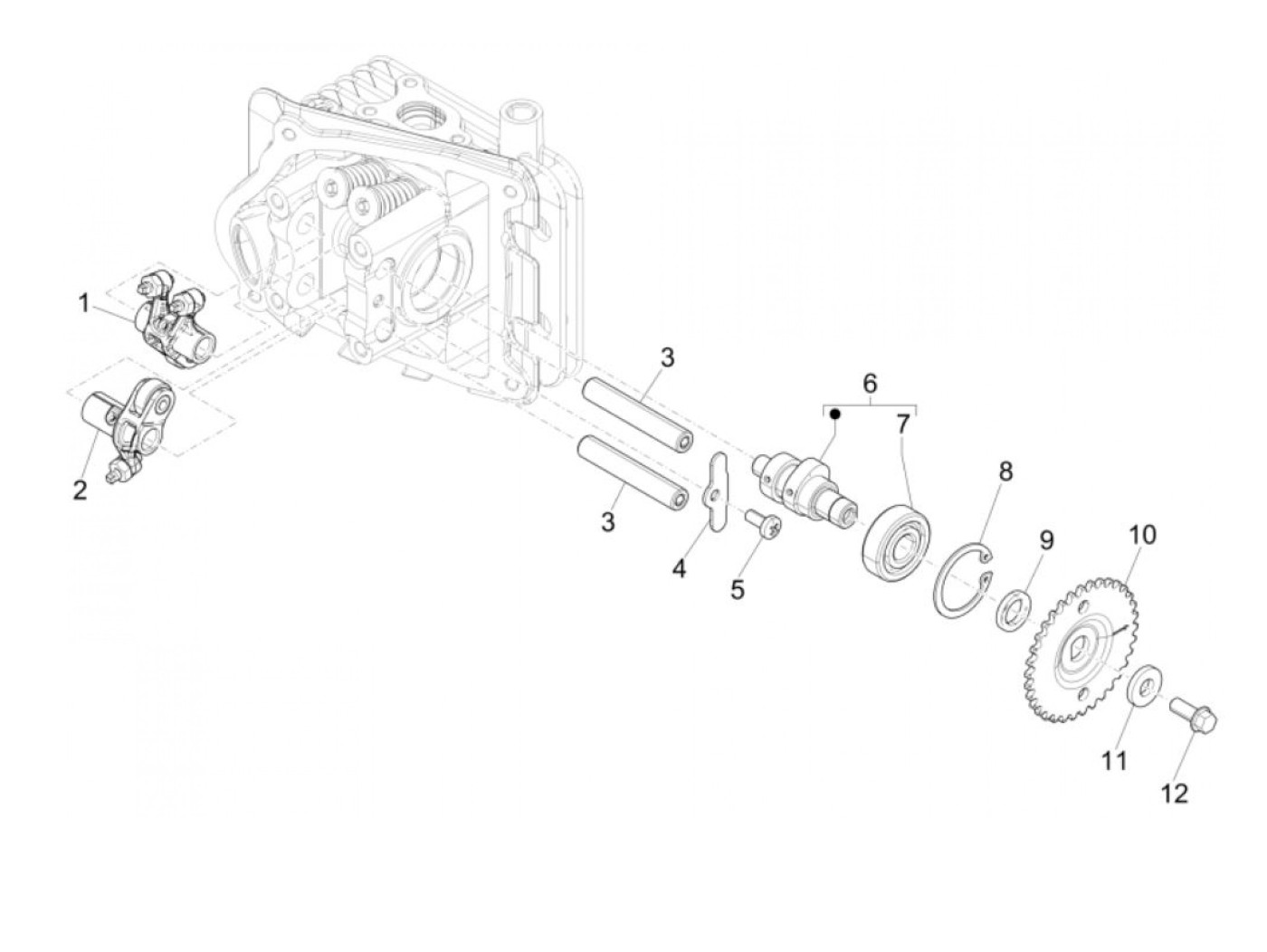 1
2
3
3
4
5
6
7
8
9
10
11
12