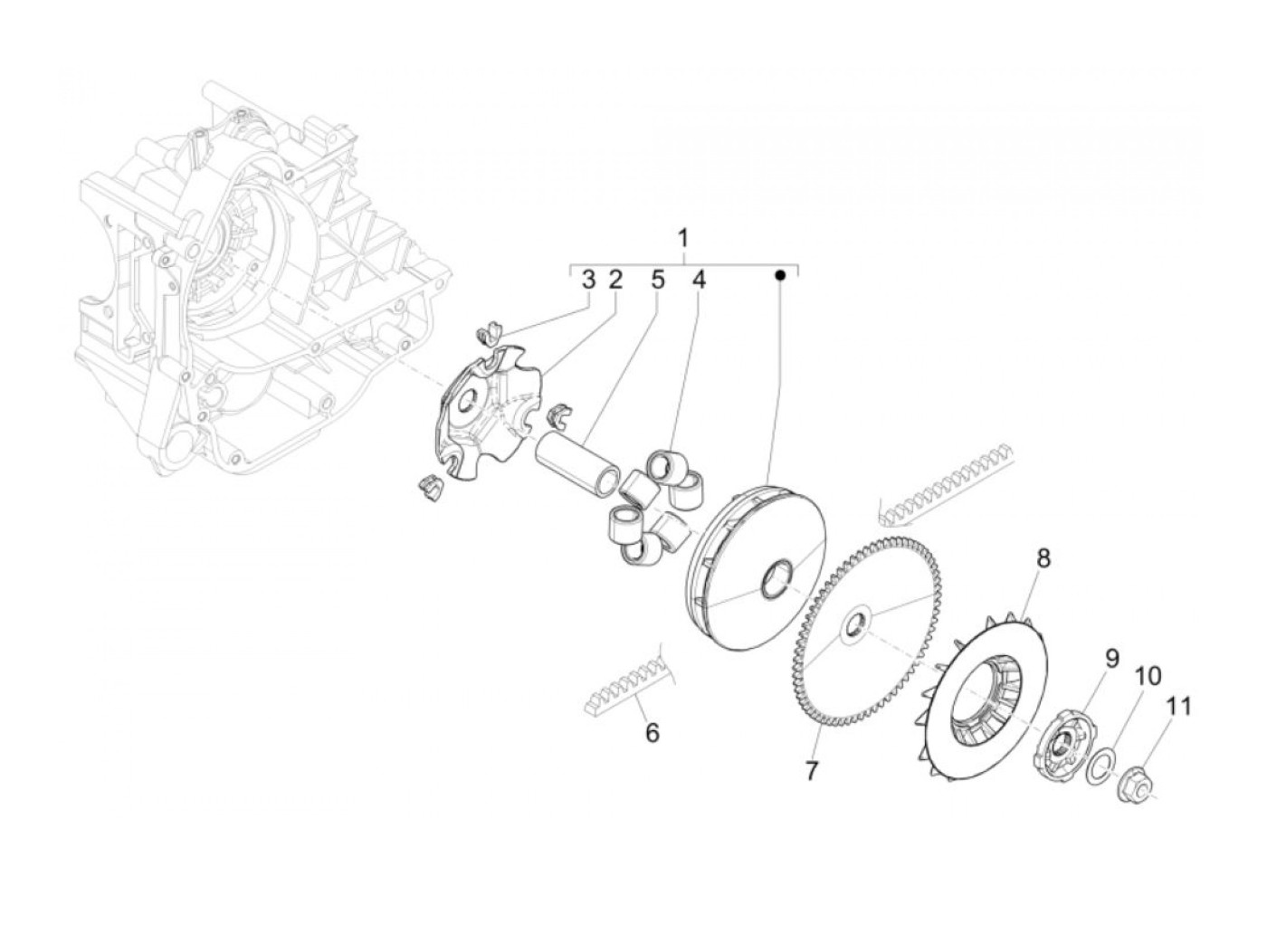 1
3 2 5 4
8
9
10
11
6
7